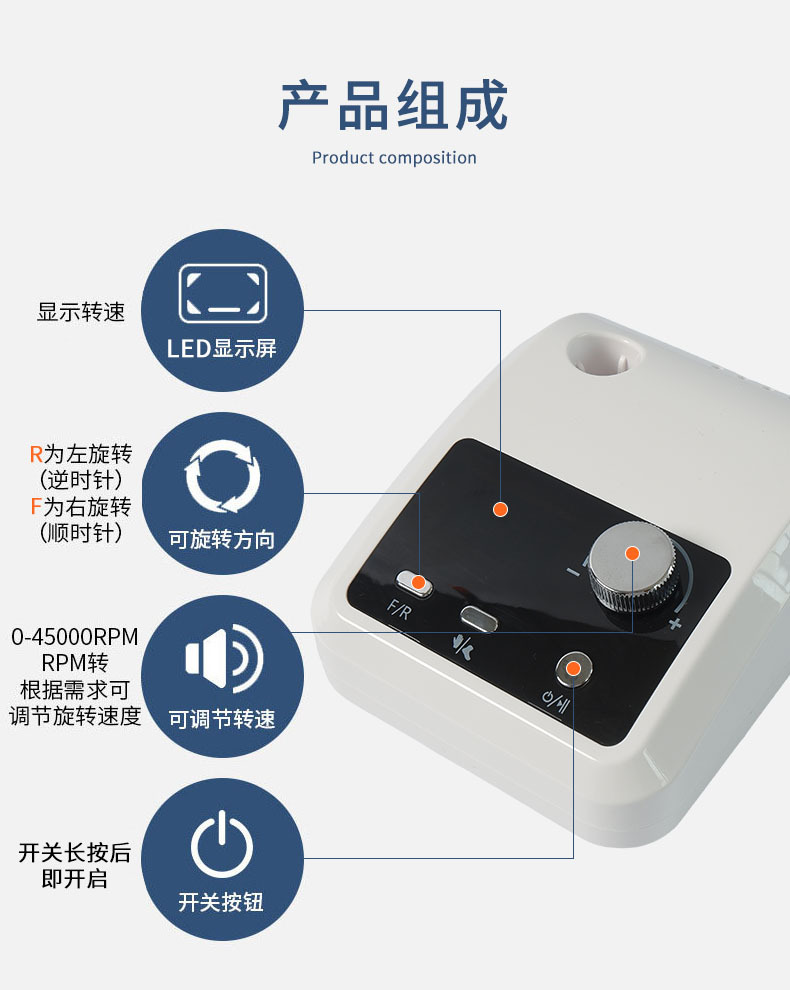 产品组成
Product composition

显示转速

LED显示屏

R为左旋转
(逆时针)
F为右旋转
(顺时针)

可旋转方向

0-45000RPM
RPM转
根据需求可
调节旋转速度

可调节转速

开关长按后
即开启

开关按钮

F/R

−

+