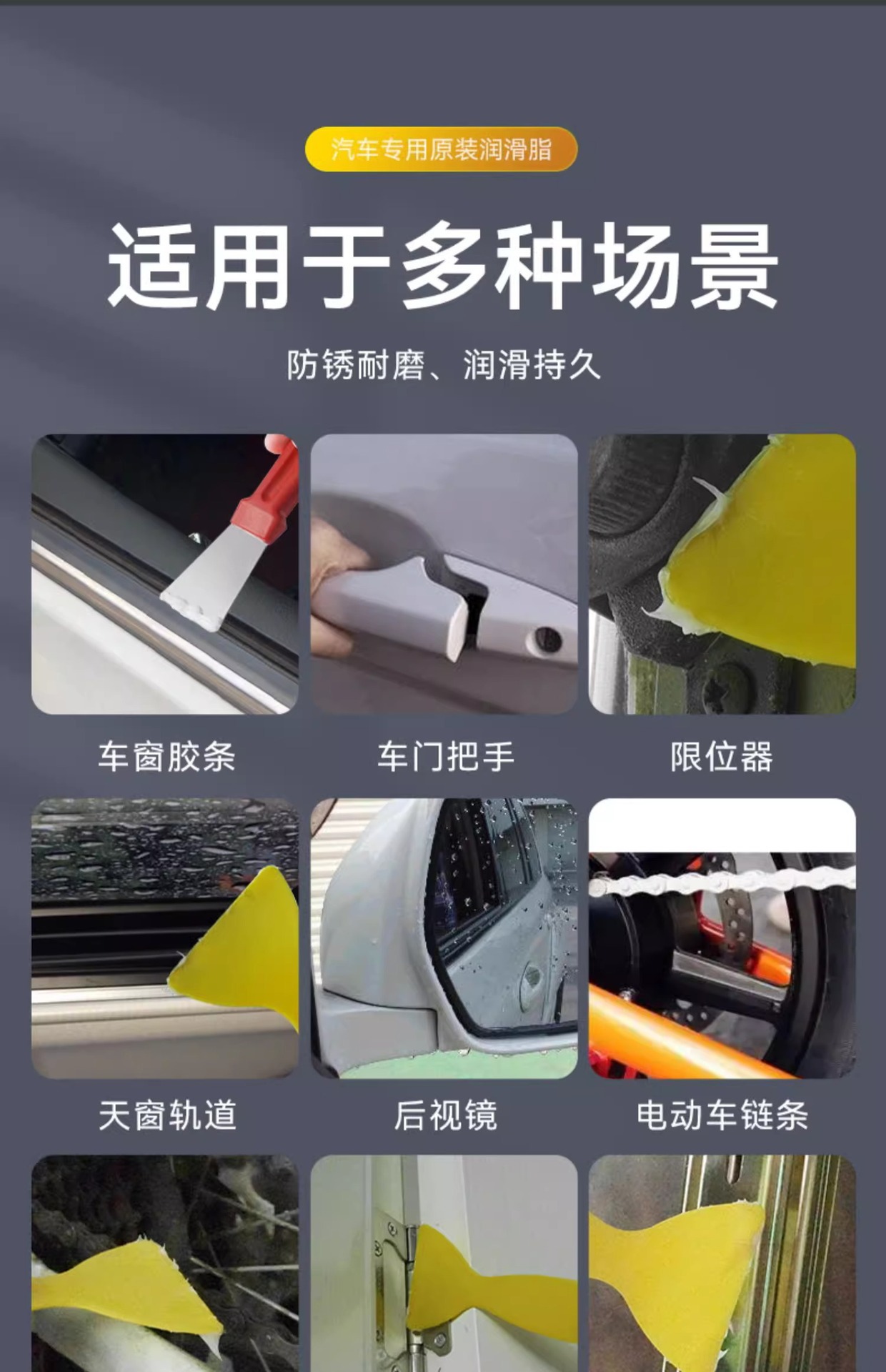 汽车专用原装润滑脂

适用于多种场景

防锈耐磨、润滑持久

车窗胶条

车门把手

限位器

天窗轨道

后视镜

电动车链条