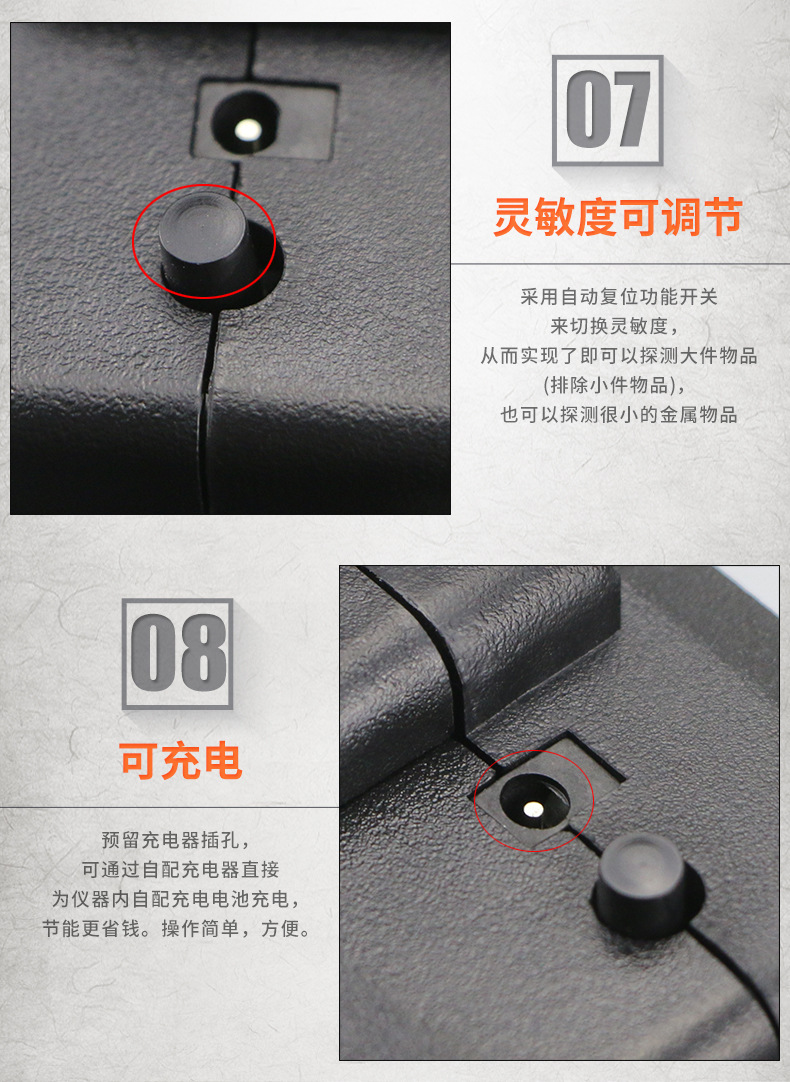 07

灵敏度可调节

采用自动复位功能开关
来切换灵敏度，
从而实现了即可以探测大件物品
(排除小件物品)，
也可以探测很小的金属物品

08

可充电

预留充电器插孔，
可通过自配充电器直接
为仪器内自配充电电池充电，
节能更省钱。操作简单，方便。