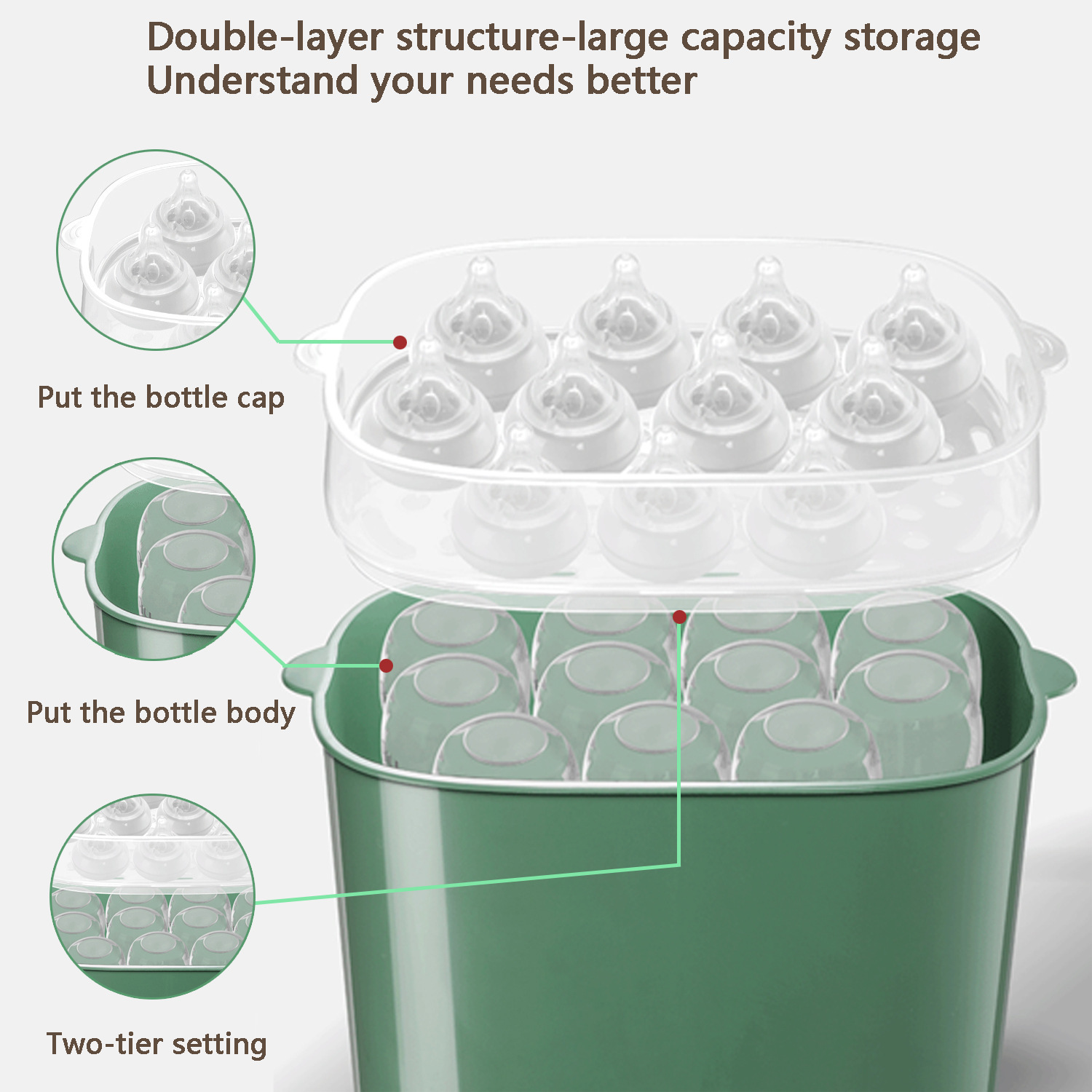 Double-layer structure-large capacity storage
Understand your needs better

Put the bottle cap

Put the bottle body

Two-tier setting