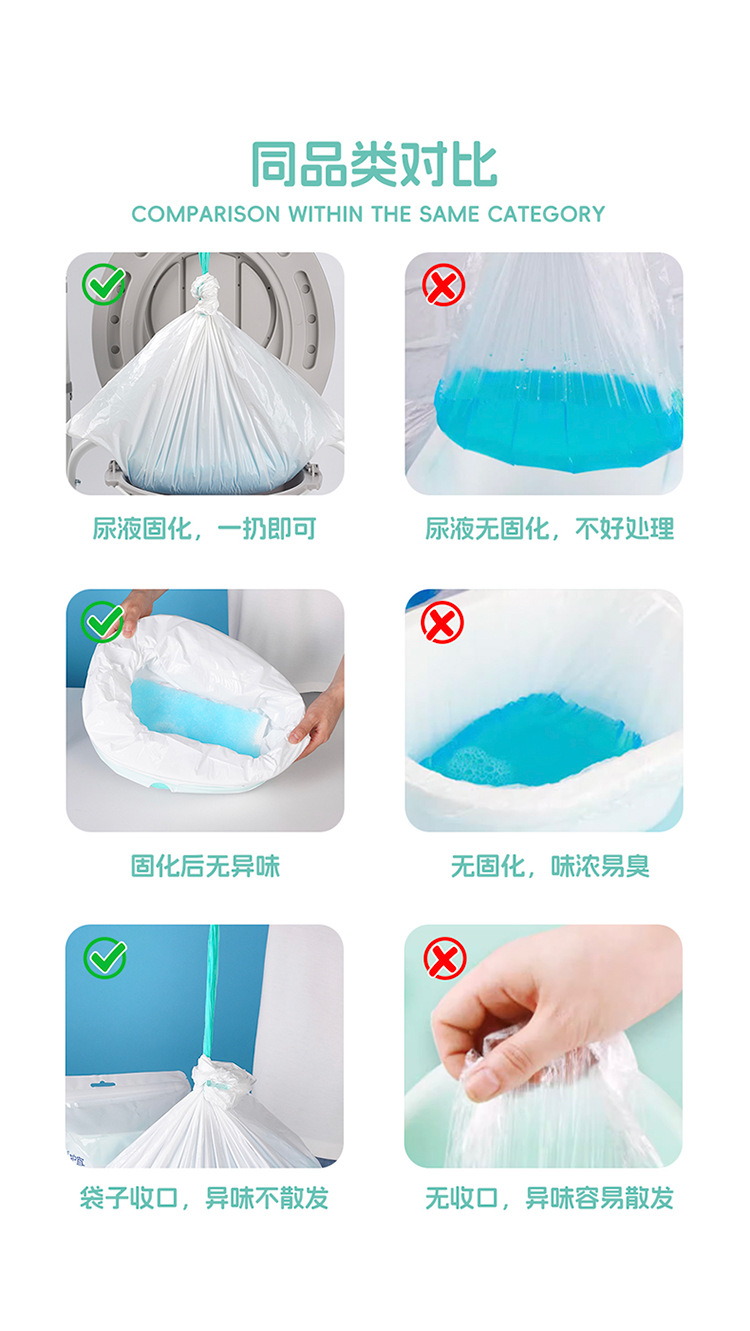 同品类对比
COMPARISON WITHIN THE SAME CATEGORY

尿液固化，一扔即可

尿液无固化，不好处理

固化后无异味

无固化，味浓易臭

袋子收口，异味不散发

无收口，异味容易散发