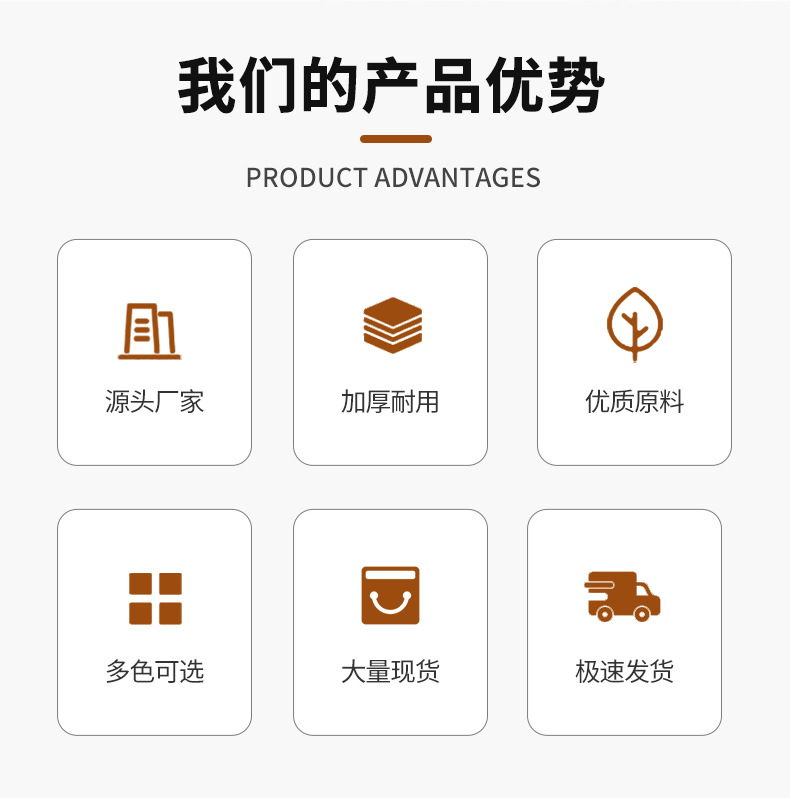 我们的产品优势

PRODUCT ADVANTAGES

源头厂家

加厚耐用

优质原料

多色可选

大量现货

极速发货