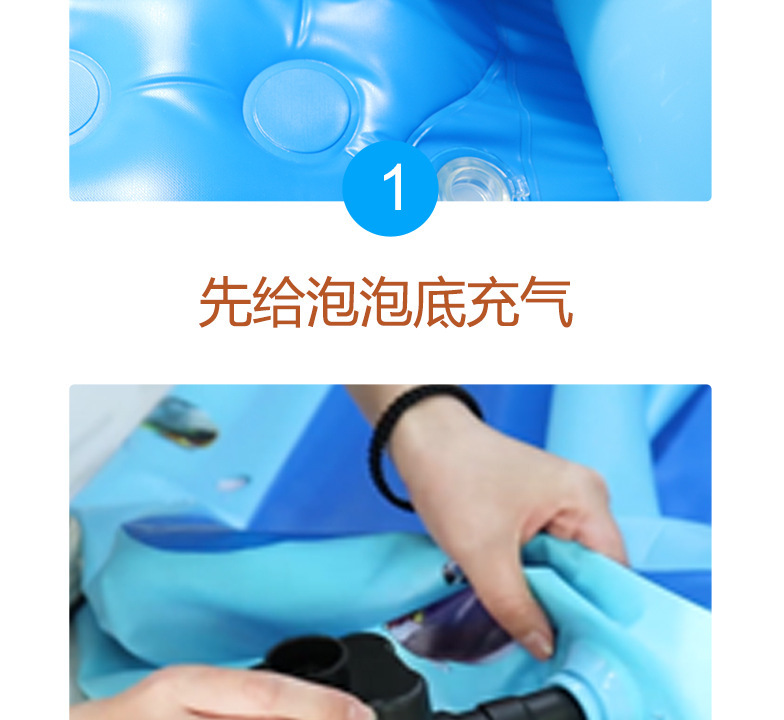 1

先给泡泡底充气