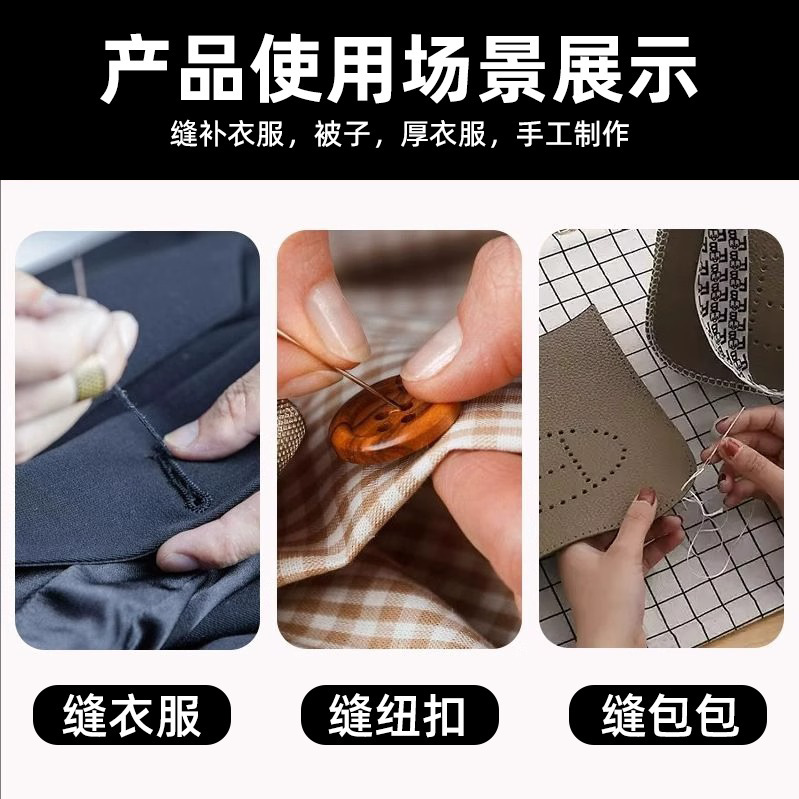 产品使用场景展示

缝补衣服，被子，厚衣服，手工制作

缝衣服

缝纽扣

缝包包