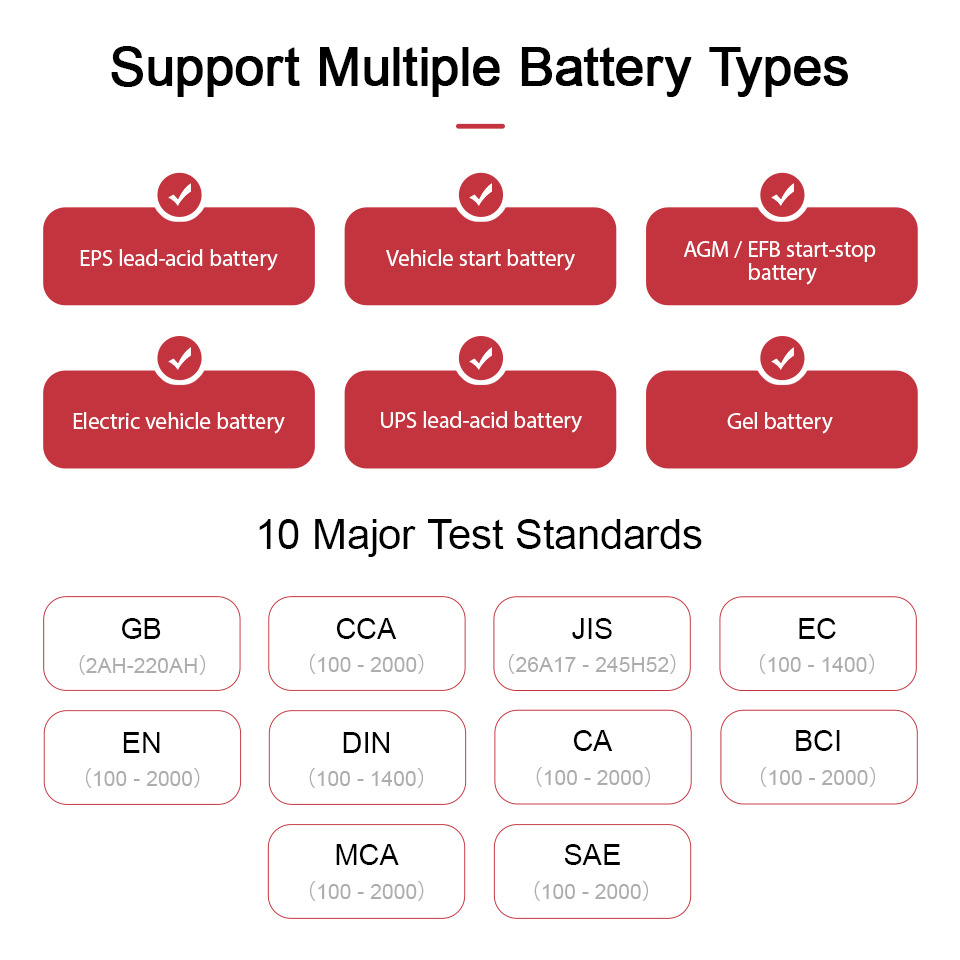 Support Multiple Battery Types

EPS lead-acid battery

Vehicle start battery

AGM / EFB start-stop battery

Electric vehicle battery

UPS lead-acid battery

Gel battery

10 Major Test Standards

GB
(2AH-220AH)

CCA
(100 - 2000)

JIS
(26A17 - 245H52)

EC
(100 - 1400)

EN
(100 - 2000)

DIN
(100 - 1400)

CA
(100 - 2000)

BCI
(100 - 2000)

MCA
(100 - 2000)

SAE
(100 - 2000)