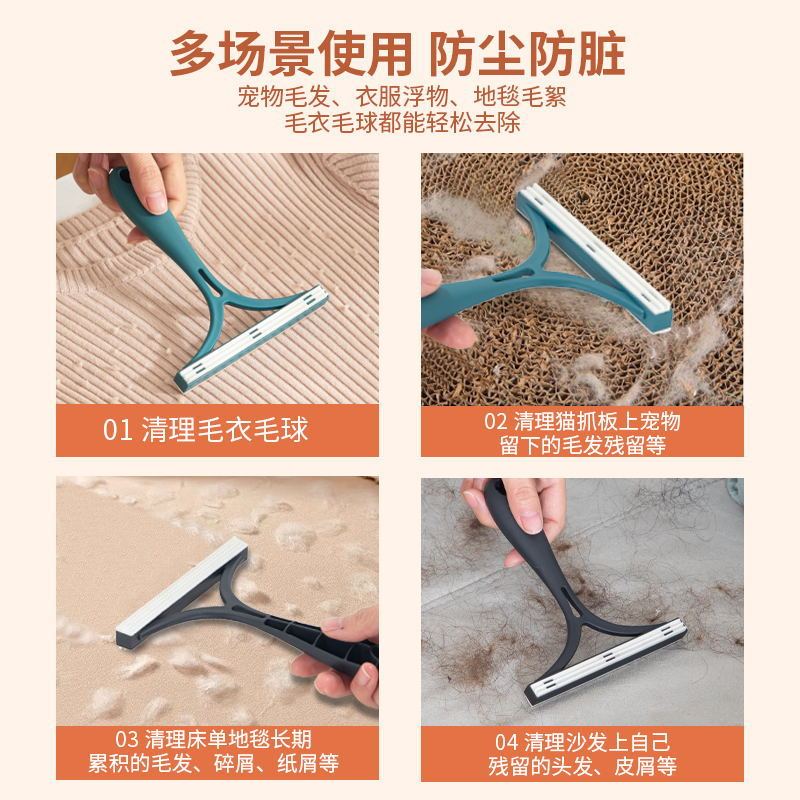 多场景使用 防尘防脏

宠物毛发、衣服浮物、地毯毛絮
毛衣毛球都能轻松去除

01 清理毛衣毛球

02 清理猫抓板上宠物留下的毛发残留等

03 清理床单地毯长期累积的毛发、碎屑、纸屑等

04 清理沙发上自己残留的头发、皮屑等