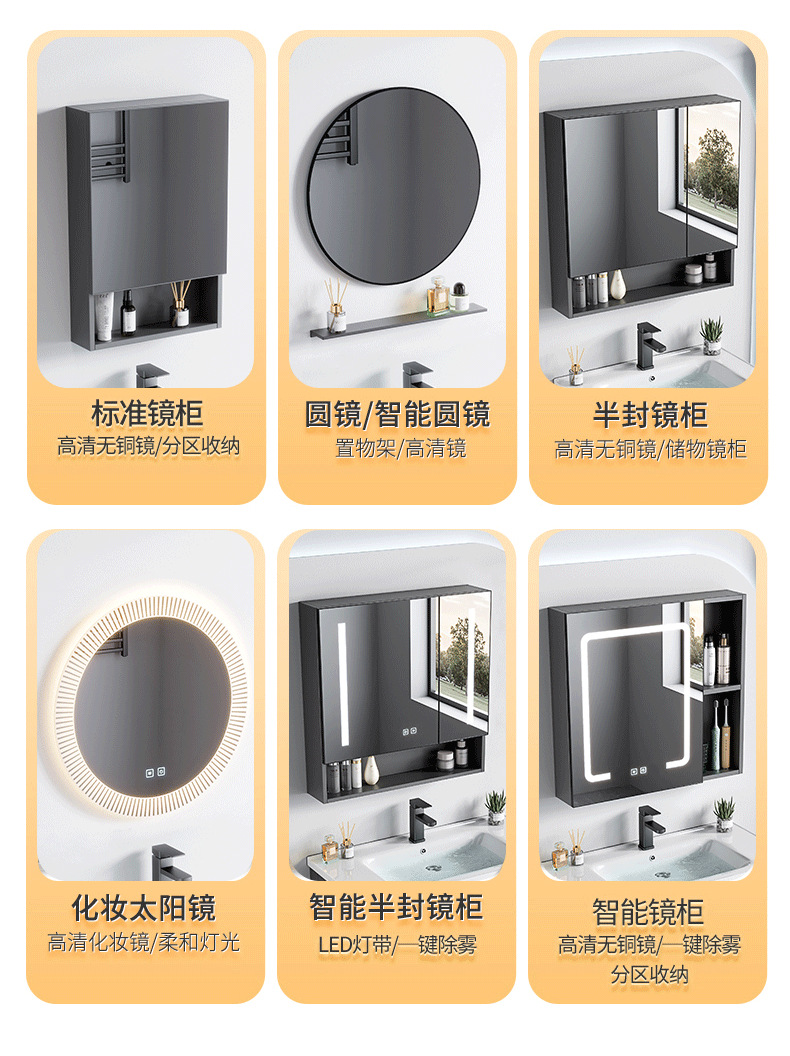 标准镜柜
高清无铜镜/分区收纳

圆镜/智能圆镜
置物架/高清镜

半封镜柜
高清无铜镜/储物镜柜

化妆太阳镜
高清化妆镜/柔和灯光

智能半封镜柜
LED灯带/一键除雾

智能镜柜
高清无铜镜/一键除雾
分区收纳