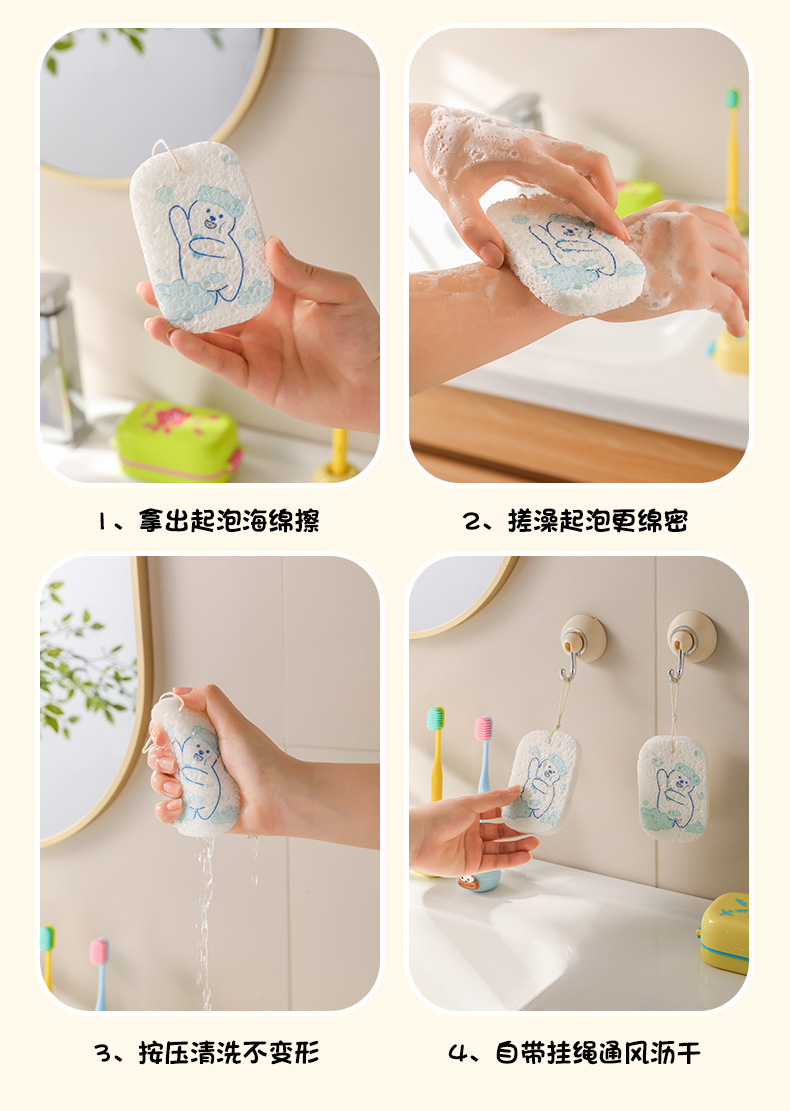 1、拿出起泡海绵擦

2、搓澡起泡更绵密

3、按压清洗不变形

4、自带挂绳通风沥干