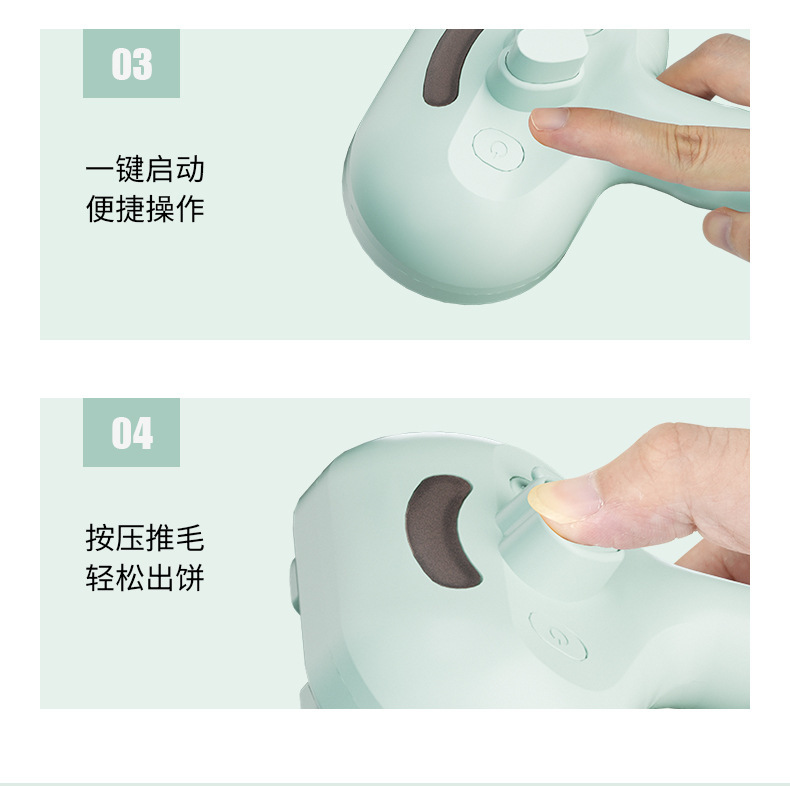 03

一键启动
便捷操作

04

按压推毛
轻松出饼