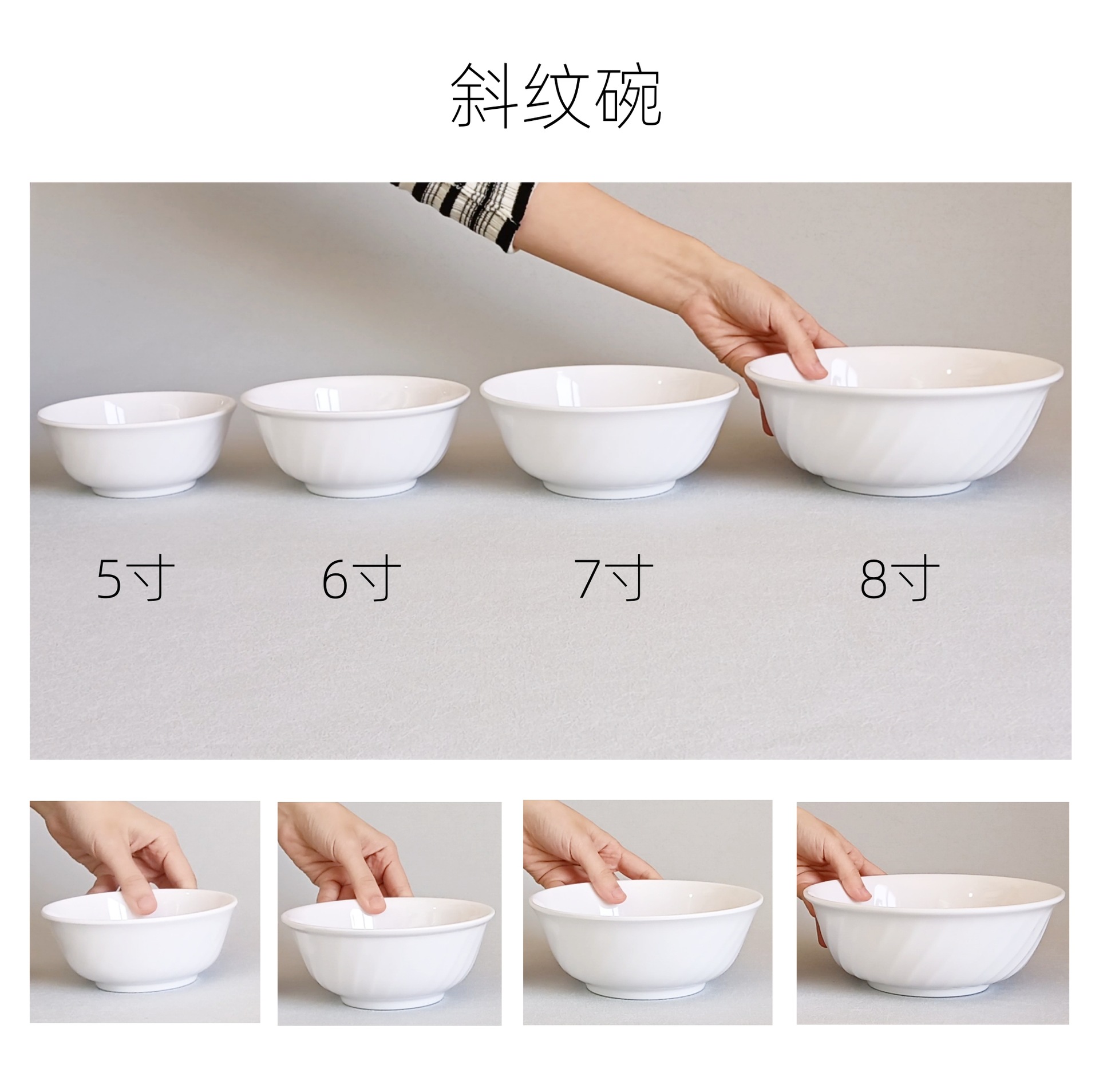 斜纹碗

5寸 6寸 7寸 8寸