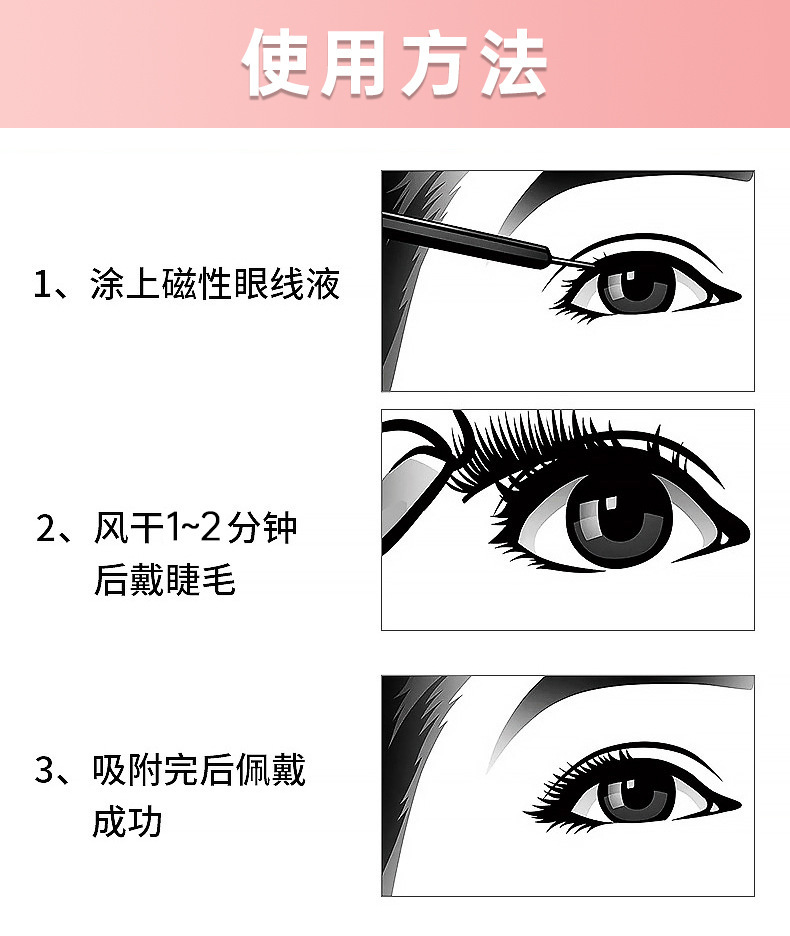 使用方法

1、涂上磁性眼线液

2、风干1~2分钟后戴睫毛

3、吸附完后佩戴成功