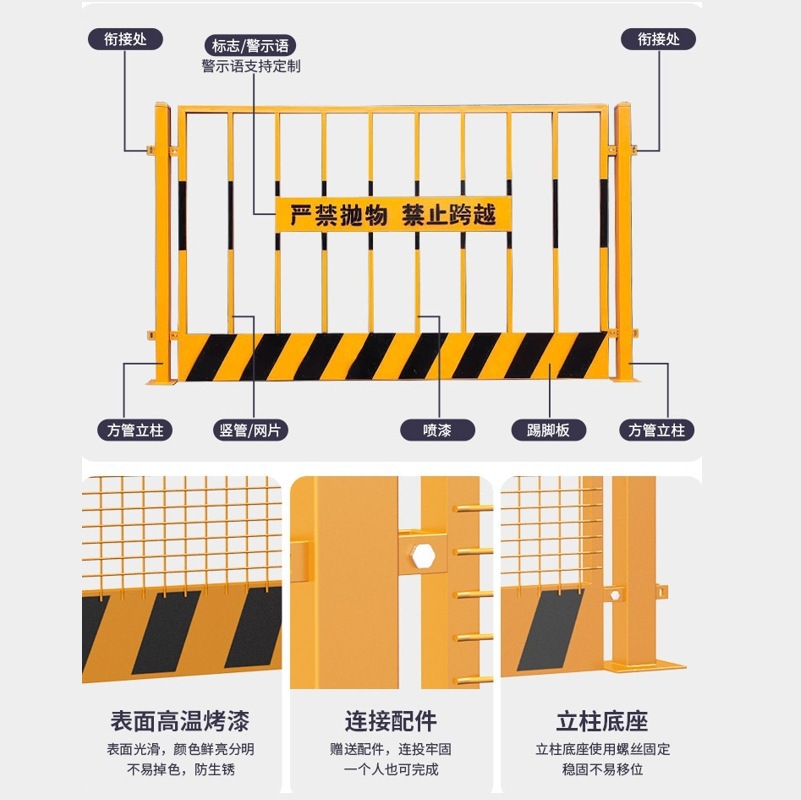 衔接处

标志/警示语
警示语支持定制

衔接处

严禁抛物 禁止跨越

方管立柱

竖管/网片

喷漆

踢脚板

方管立柱

表面高温烤漆
表面光滑，颜色鲜亮分明
不易掉色，防生锈

连接配件
赠送配件，连投牢固
一个人也可完成

立柱底座
立柱底座使用螺丝固定
稳固不易移位