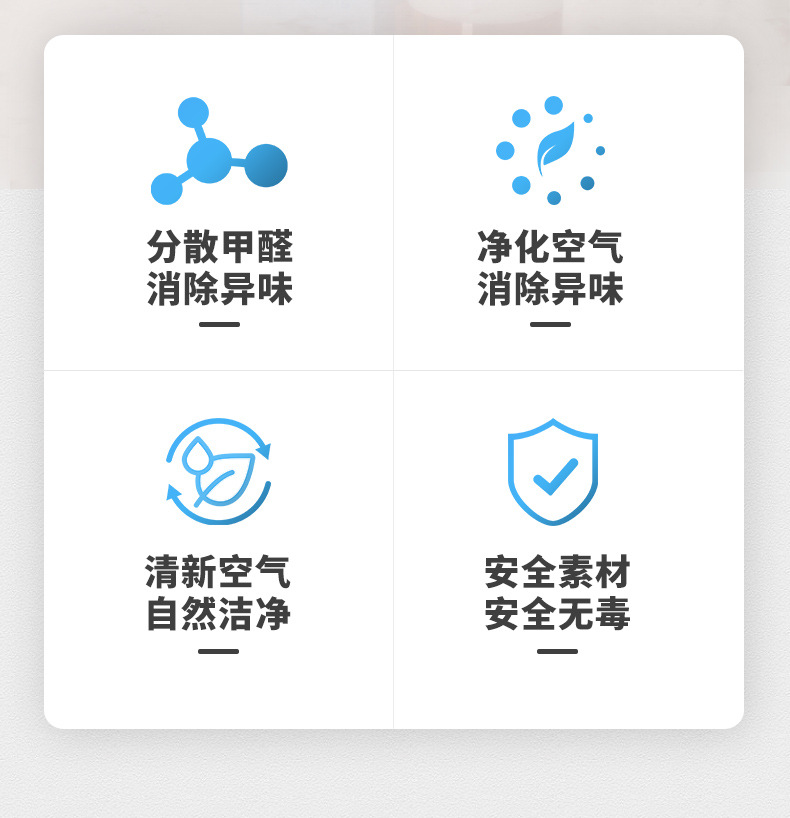 分散甲醛
消除异味

净化空气
消除异味

清新空气
自然洁净

安全素材
安全无毒