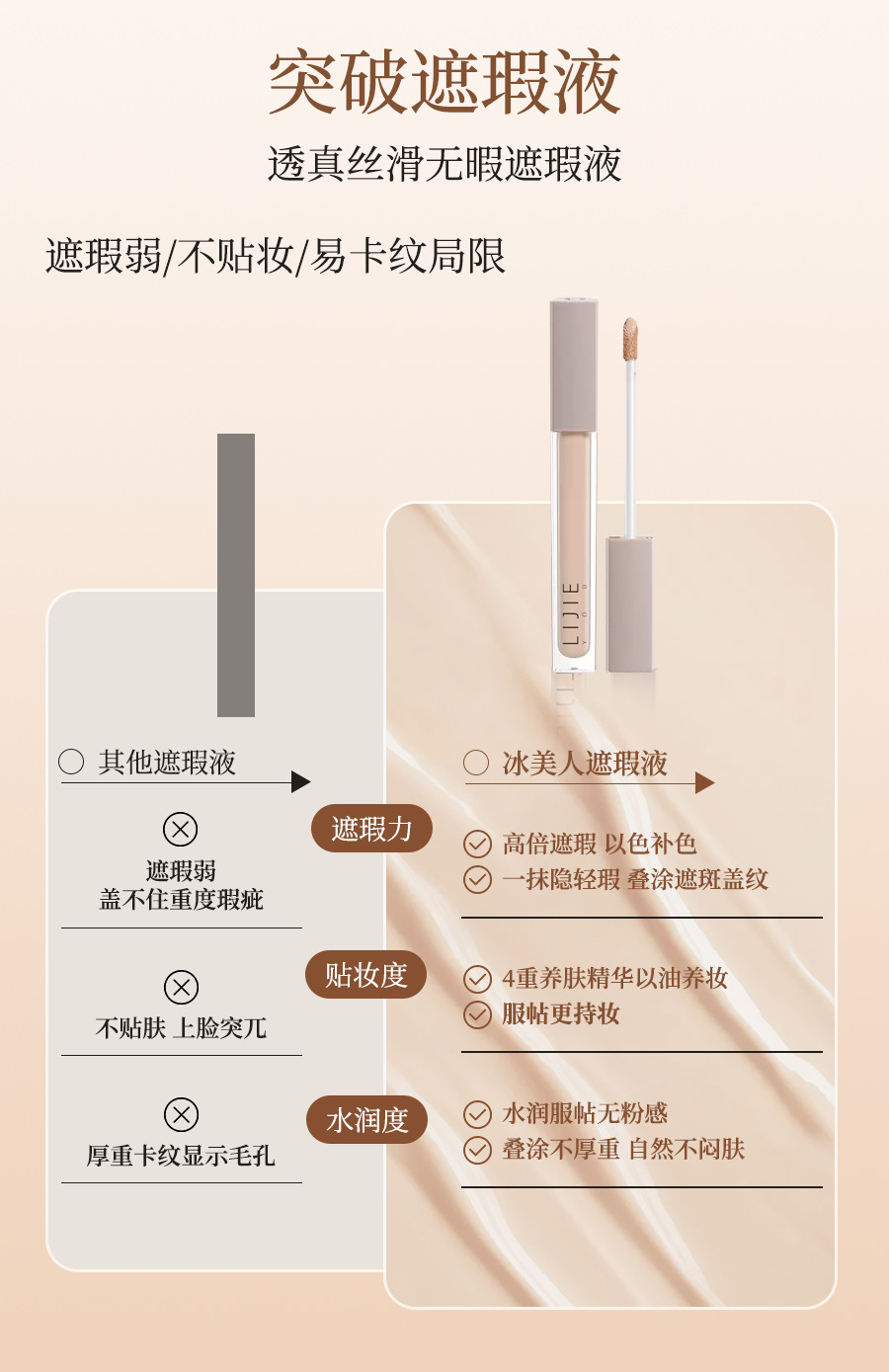 突破遮瑕液

透真丝滑无暇遮瑕液

遮瑕弱/不贴妆/易卡纹局限

LIJIE
YOU

其他遮瑕液

遮瑕弱
盖不住重度瑕疵

不贴肤 上脸突兀

厚重卡纹显示毛孔

遮瑕力

贴妆度

水润度

冰美人遮瑕液

高倍遮瑕 以色补色
一抹隐轻瑕 叠涂遮斑盖纹

4重养肤精华以油养妆
服帖更持妆

水润服帖无粉感
叠涂不厚重 自然不闷肤