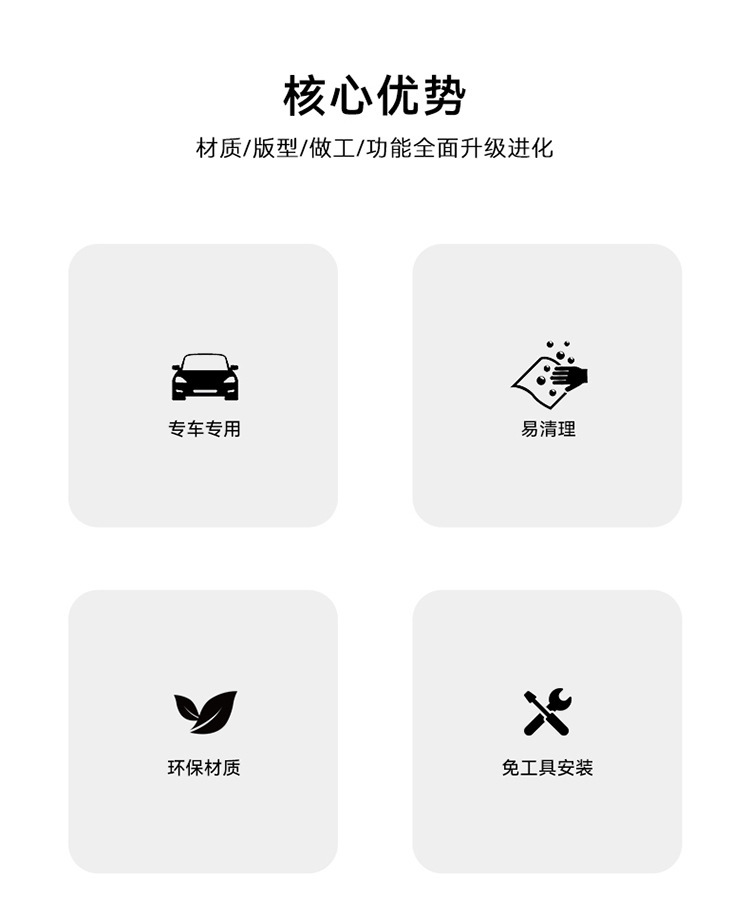 核心优势

材质/版型/做工/功能全面升级进化

专车专用

易清理

环保材质

免工具安装