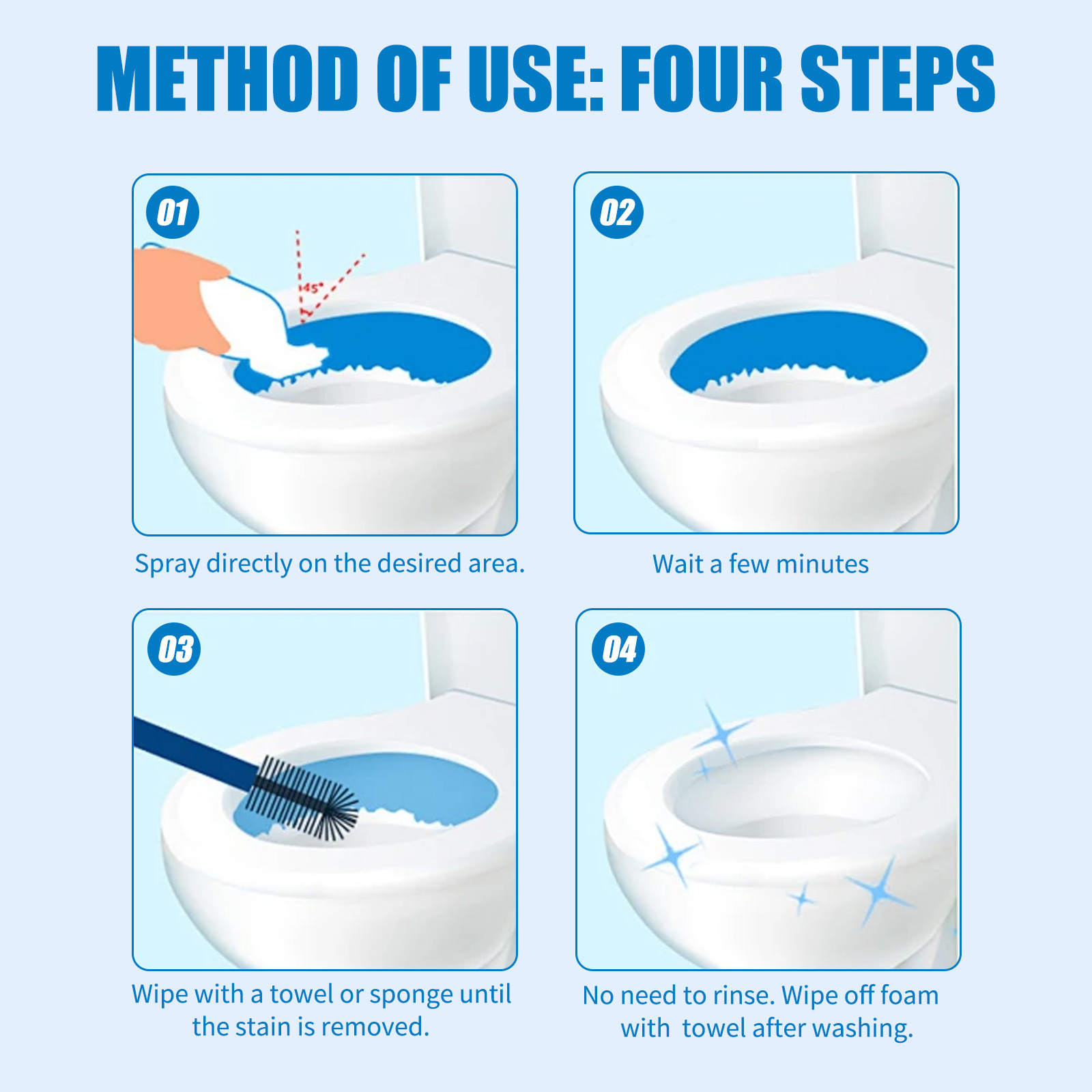 METHOD OF USE: FOUR STEPS

01

45°

Spray directly on the desired area.

02

Wait a few minutes

03

Wipe with a towel or sponge until the stain is removed.

04

No need to rinse. Wipe off foam with towel after washing.