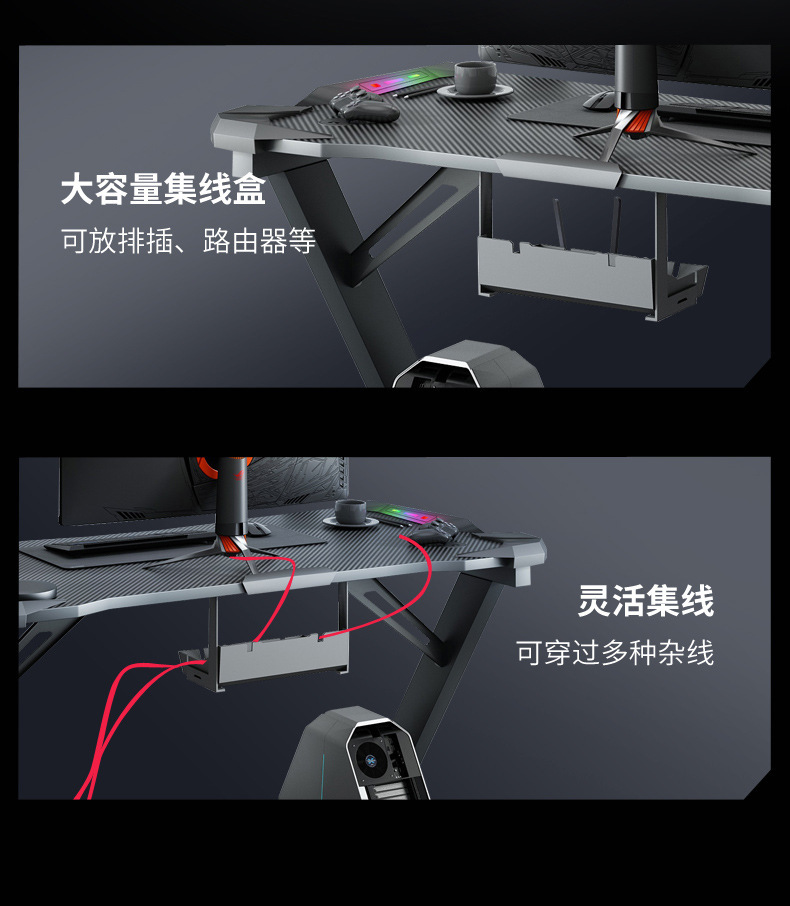 大容量集线盒
可放排插、路由器等

灵活集线
可穿过多种杂线