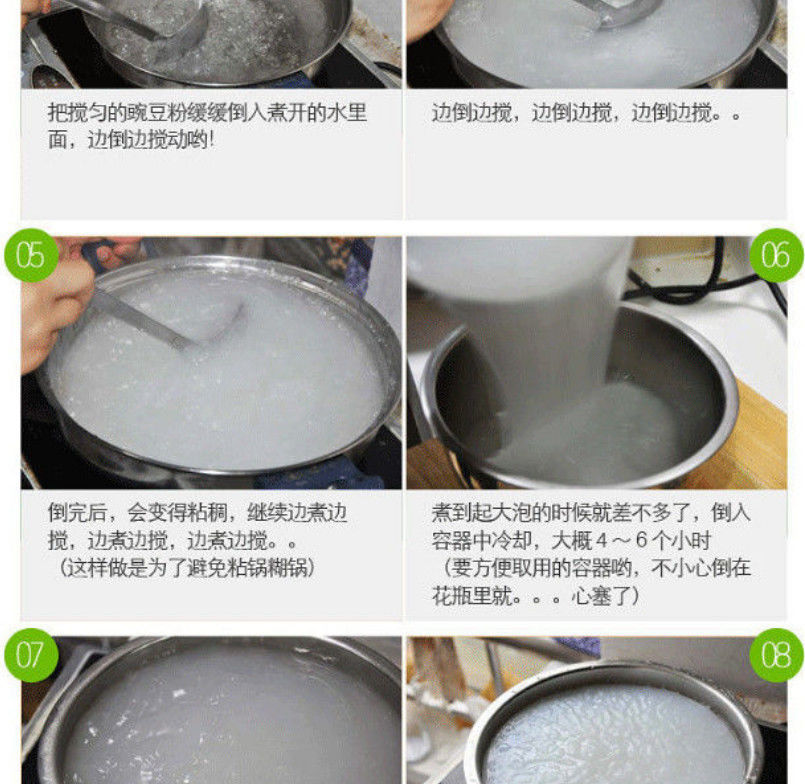 把搅匀的豌豆粉缓缓倒入煮开的水里面，边倒边搅动哟！

边倒边搅，边倒边搅，边倒边搅。。

05

06

倒完后，会变得粘稠，继续边煮边搅，边煮边搅，边煮边搅。。
（这样做是为了避免粘锅糊锅）

煮到起大泡的时候就差不多了，倒入容器中冷却，大概 4 ～ 6 个小时
（要方便取用的容器哟，不小心倒在花瓶里就。。。心塞了）

07

08