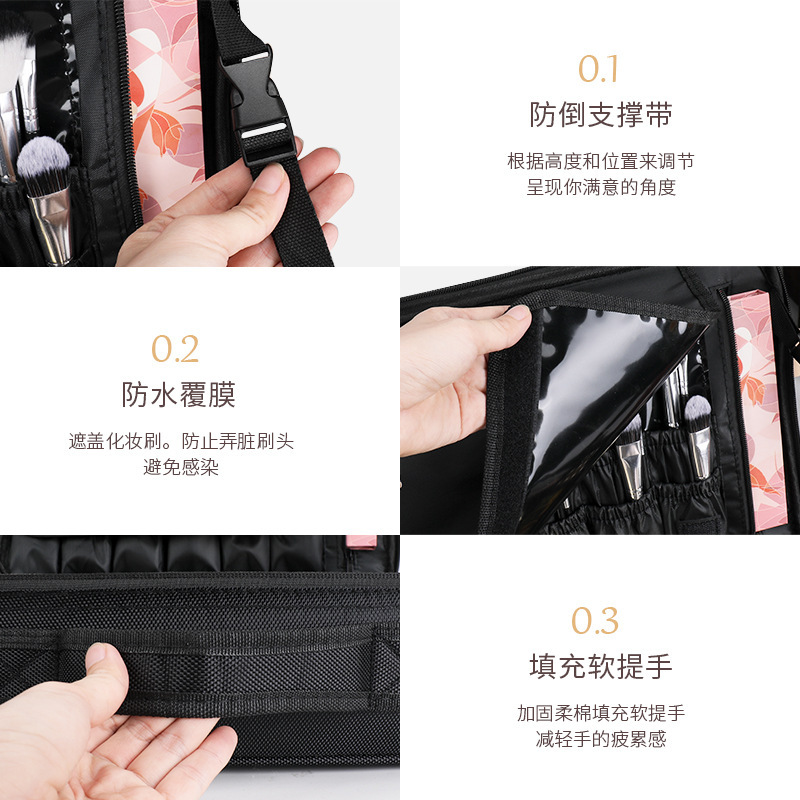 0.1

防倒支撑带

根据高度和位置来调节
呈现你满意的角度

0.2

防水覆膜

遮盖化妆刷。防止弄脏刷头
避免感染

0.3

填充软提手

加固柔棉填充软提手
减轻手的疲累感