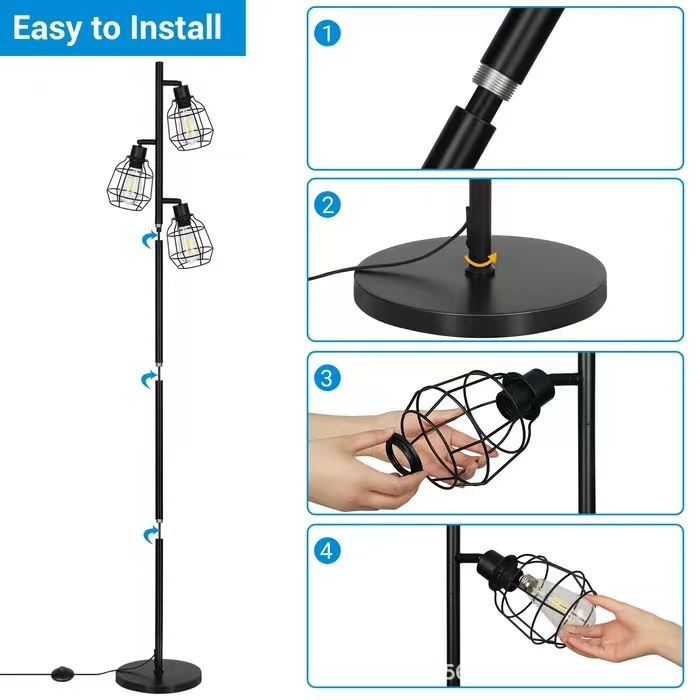 Easy to Install

1

2

3

4