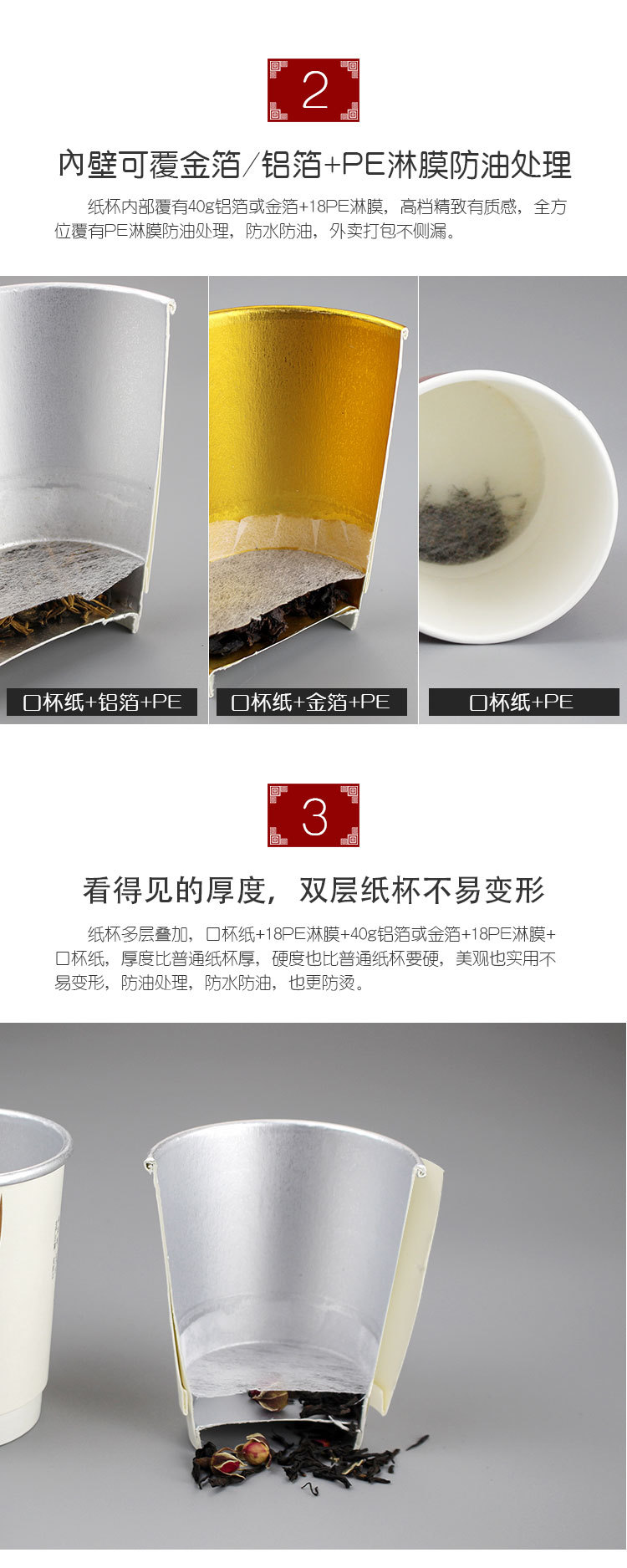 2

内壁可覆金箔/铝箔+PE淋膜防油处理

纸杯内部覆有40g铝箔或金箔+18PE淋膜，高档精致有质感，全方位覆有PE淋膜防油处理，防水防油，外卖打包不侧漏。

口杯纸+铝箔+PE

口杯纸+金箔+PE

口杯纸+PE

3

看得见的厚度，双层纸杯不易变形

纸杯多层叠加，口杯纸+18PE淋膜+40g铝箔或金箔+18PE淋膜+口杯纸，厚度比普通纸杯厚，硬度也比普通纸杯要硬，美观也实用不易变形，防油处理，防水防油，也更防烫。