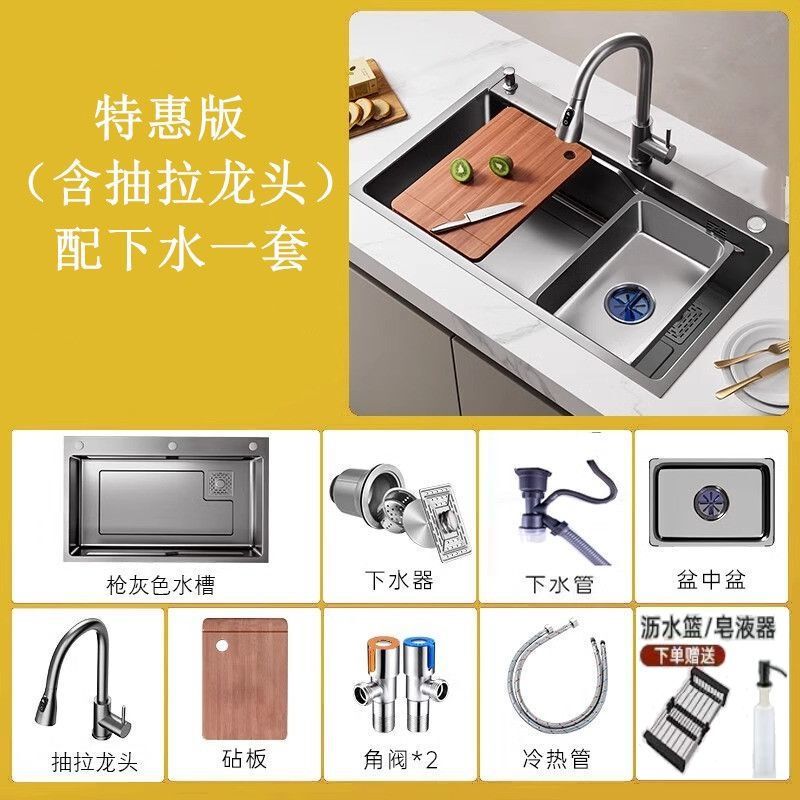 特惠版
（含抽拉龙头）
配下水一套

枪灰色水槽

下水器

下水管

盆中盆

抽拉龙头

砧板

角阀*2

冷热管

沥水篮/皂液器
下单赠送