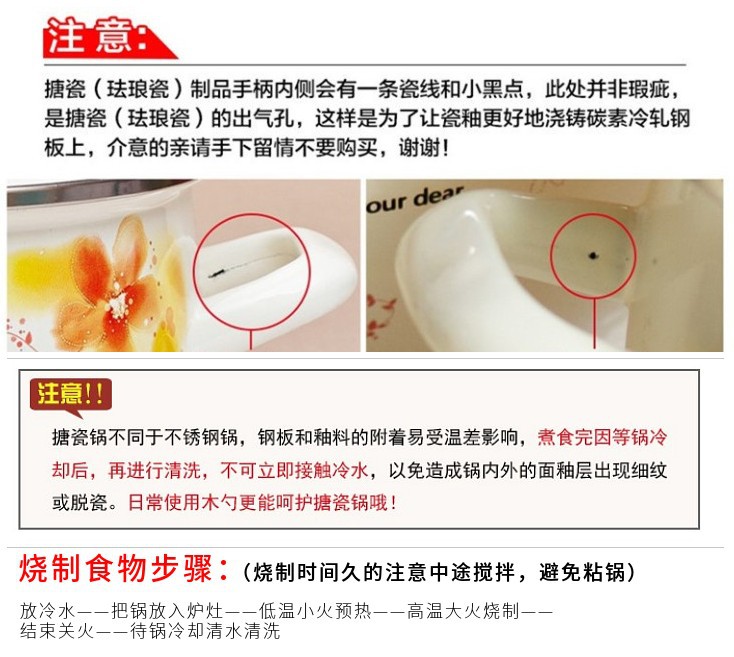 注意:

搪瓷（珐琅瓷）制品手柄内侧会有一条瓷线和小黑点，此处并非瑕疵，是搪瓷（珐琅瓷）的出气孔，这样是为了让瓷釉更好地浇铸碳素冷轧钢板上，介意的亲请手下留情不要购买，谢谢！

our dear

注意!!

搪瓷锅不同于不锈钢锅，钢板和釉料的附着易受温差影响，煮食完因等锅冷却后，再进行清洗，不可立即接触冷水，以免造成锅内外的面釉层出现细纹或脱瓷。日常使用木勺更能呵护搪瓷锅哦！

烧制食物步骤：（烧制时间久的注意中途搅拌，避免粘锅）

放冷水——把锅放入炉灶——低温小火预热——高温大火烧制——结束关火——待锅冷却清水清洗