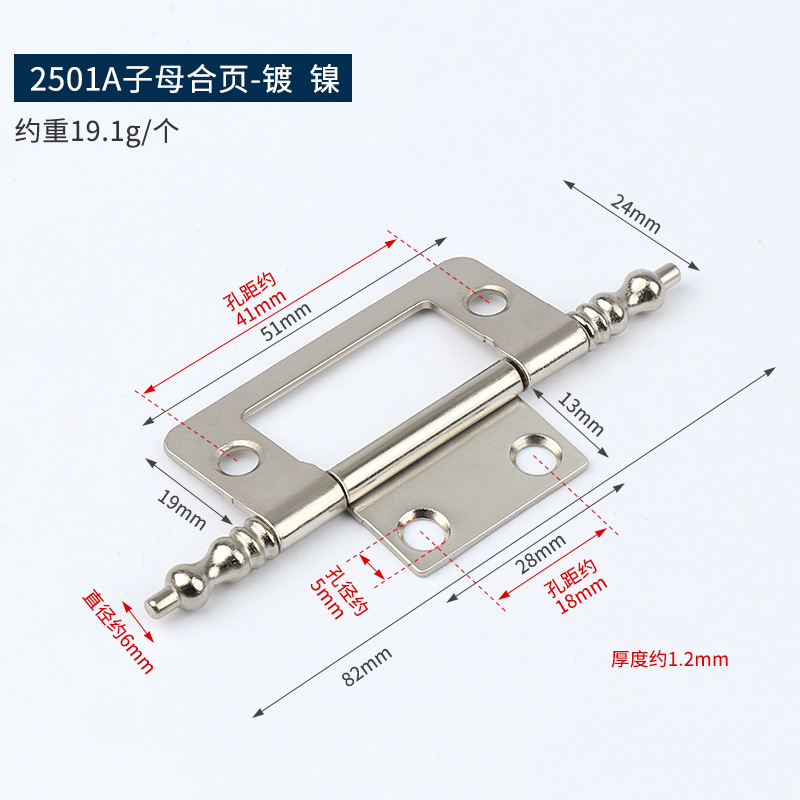 2501A子母合页-镀 镍

约重19.1g/个

24mm

孔距约
41mm

51mm

13mm

19mm

孔径约
5mm

28mm

孔距约
18mm

直径约6mm

82mm

厚度约1.2mm