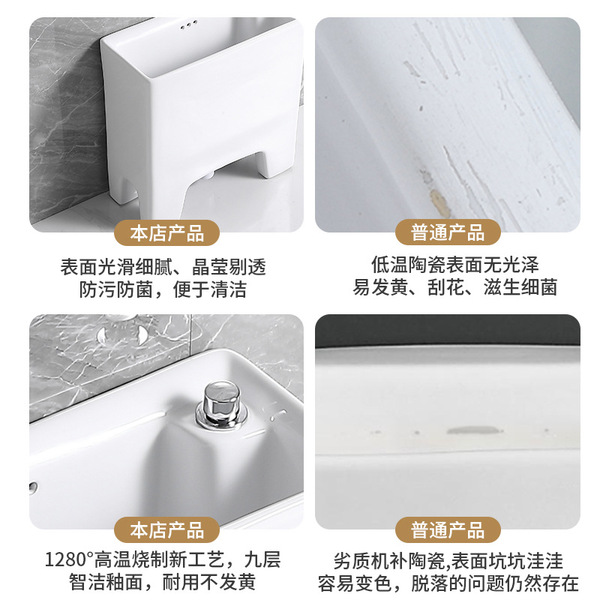 本店产品

表面光滑细腻、晶莹剔透
防污防菌，便于清洁

普通产品

低温陶瓷表面无光泽
易发黄、刮花、滋生细菌

本店产品

1280°高温烧制新工艺，九层
智洁釉面，耐用不发黄

普通产品

劣质机补陶瓷,表面坑坑洼洼
容易变色，脱落的问题仍然存在