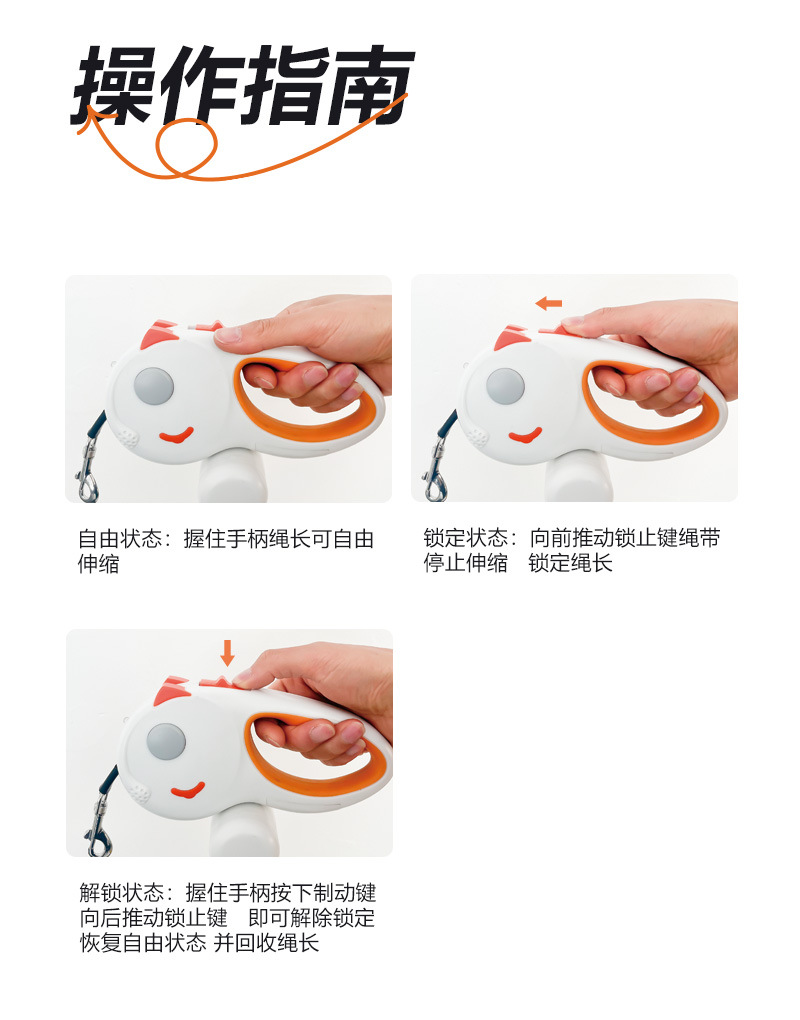 操作指南

自由状态：握住手柄绳长可自由伸缩

锁定状态：向前推动锁止键绳带停止伸缩　锁定绳长

解锁状态：握住手柄按下制动键向后推动锁止键　即可解除锁定恢复自由状态 并回收绳长