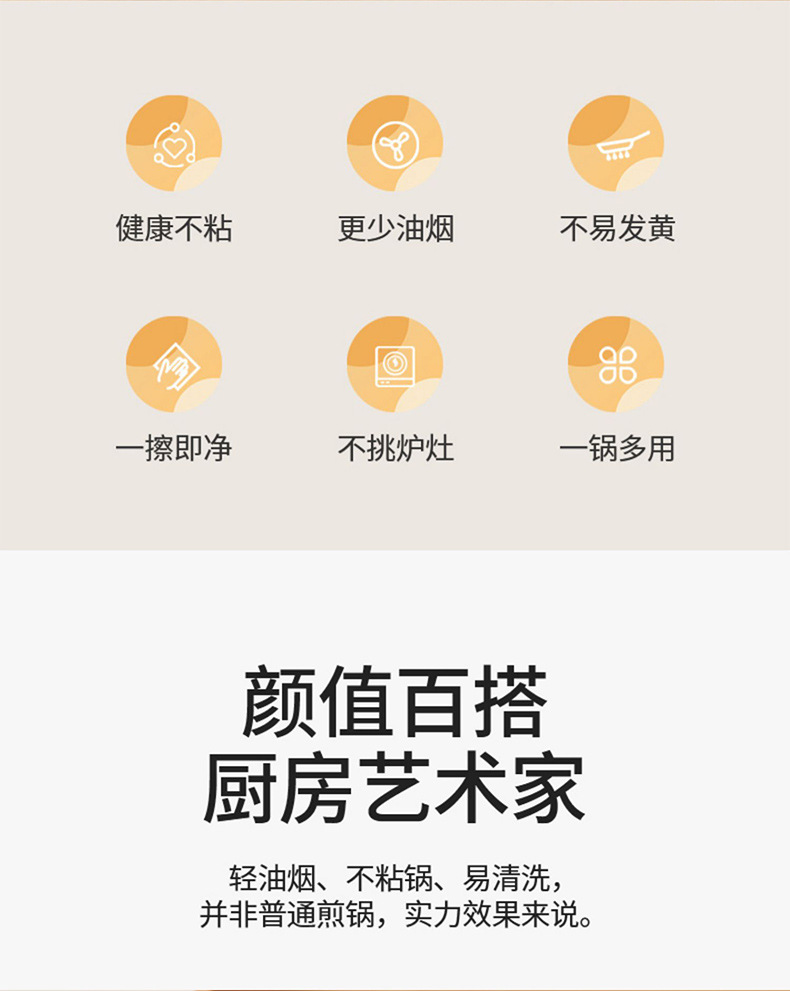 健康不粘

更少油烟

不易发黄

一擦即净

不挑炉灶

一锅多用

颜值百搭
厨房艺术家

轻油烟、不粘锅、易清洗，
并非普通煎锅，实力效果来说。