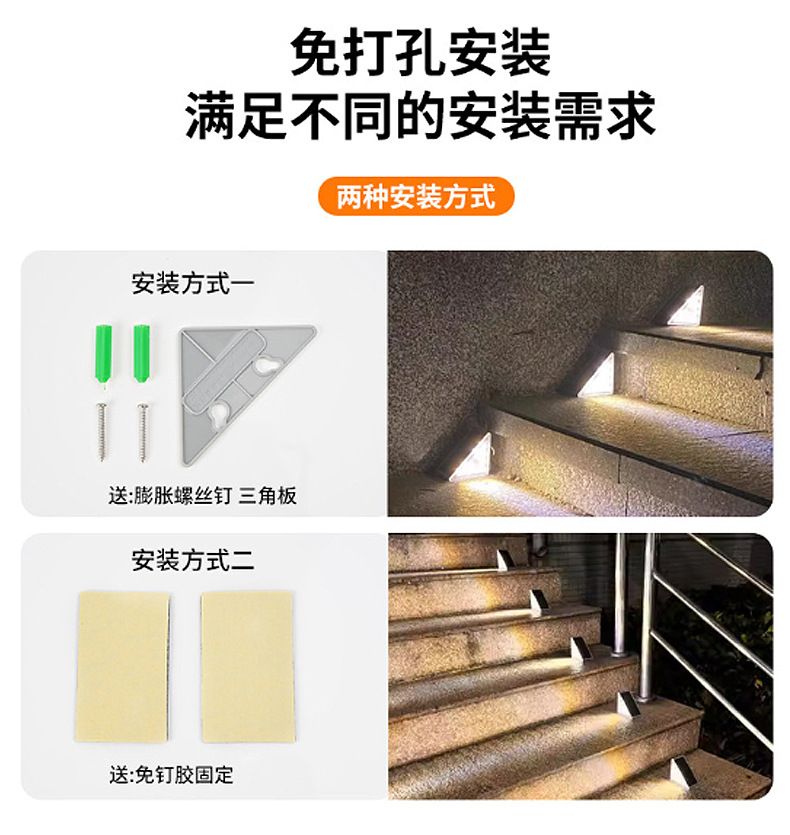 免打孔安装
满足不同的安装需求

两种安装方式

安装方式一

送:膨胀螺丝钉 三角板

安装方式二

送:免钉胶固定