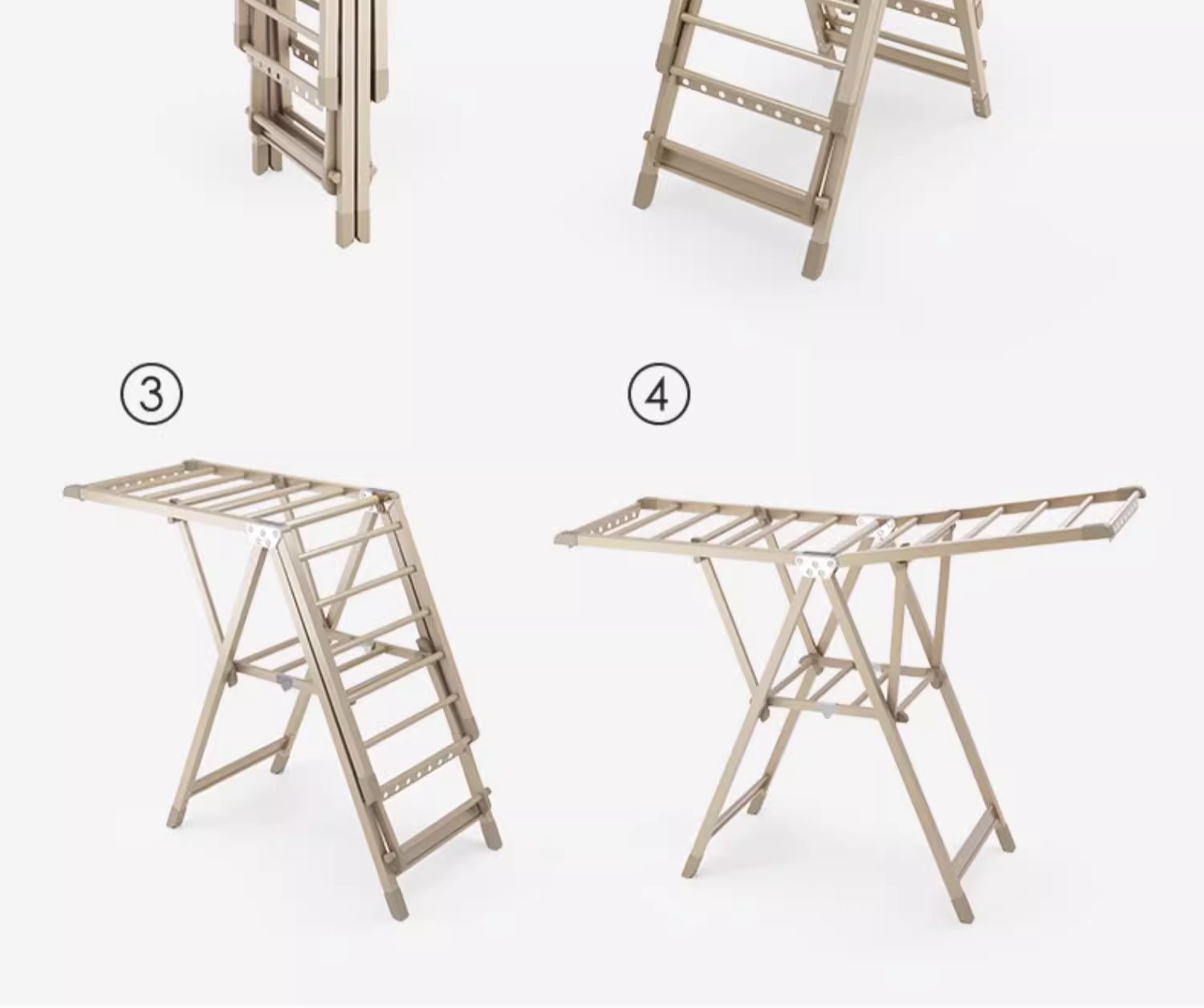 ③

④