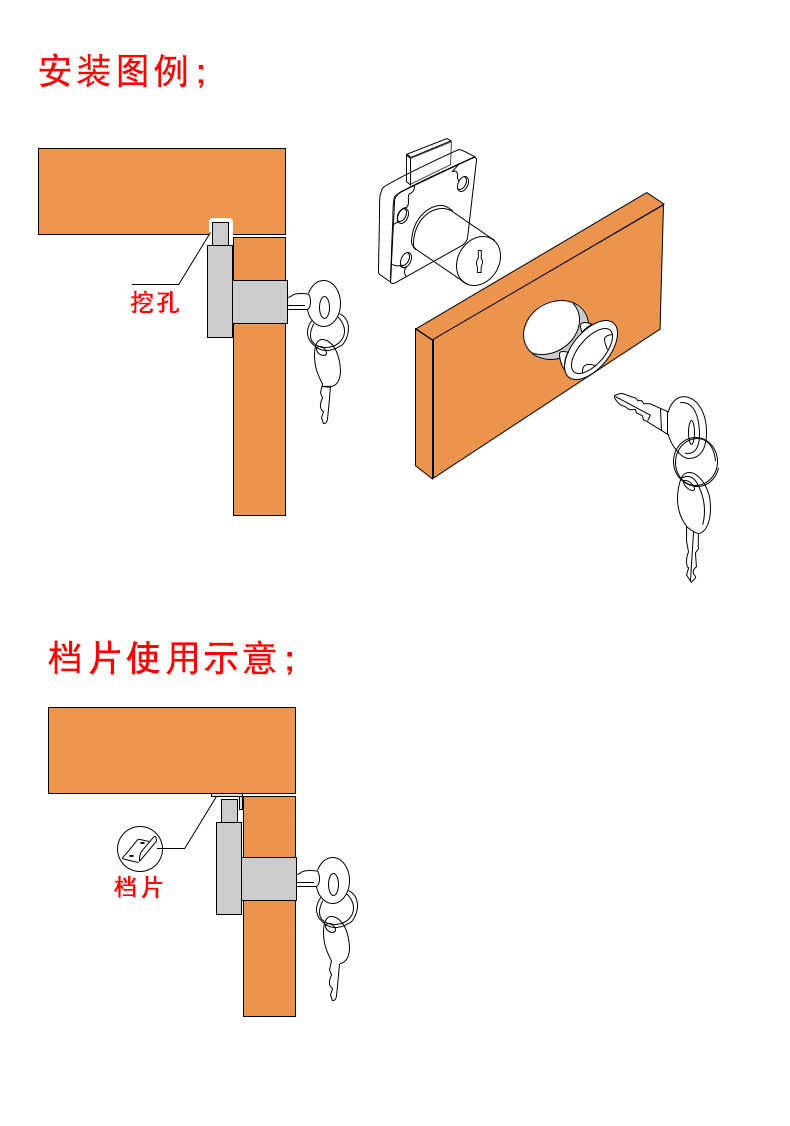 安装图例;

挖孔

档片使用示意;

档片