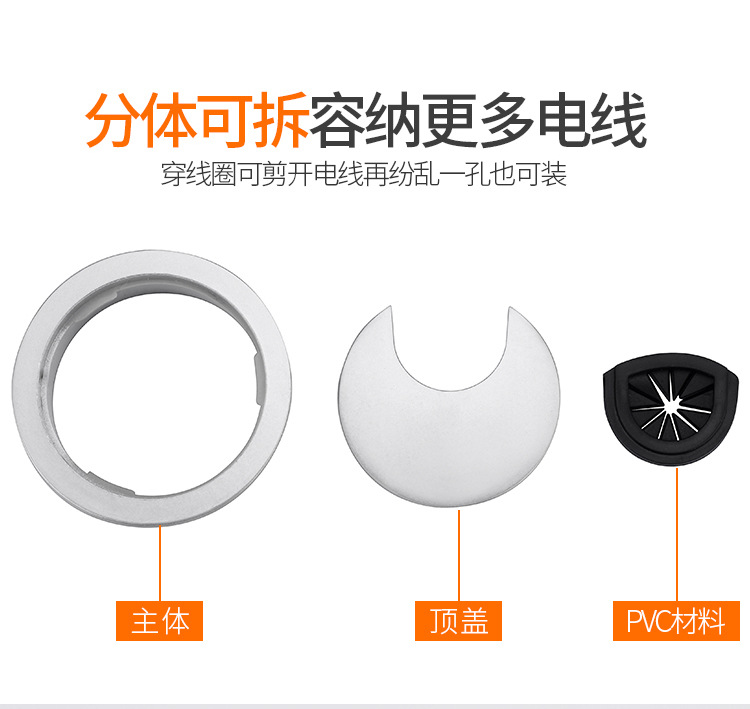 分体可拆容纳更多电线

穿线圈可剪开电线再纷乱一孔也可装

主体

顶盖

PVC材料