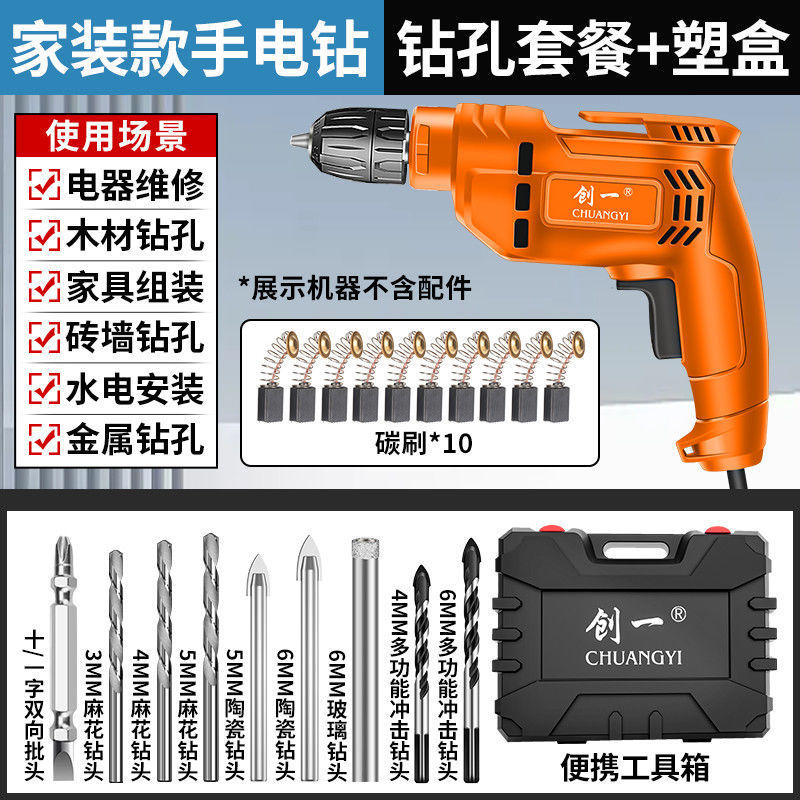 家装款手电钻 钻孔套餐+塑盒

使用场景
电器维修
木材钻孔
家具组装
砖墙钻孔
水电安装
金属钻孔

创一®
CHUANGYI

*展示机器不含配件

碳刷*10

十/一字双向批头
3MM麻花钻头
4MM麻花钻头
5MM麻花钻头
5MM陶瓷钻头
6MM陶瓷钻头
6MM玻璃钻头
4MM多功能冲击钻头
6MM多功能冲击钻头

创一®
CHUANGYI

便携工具箱