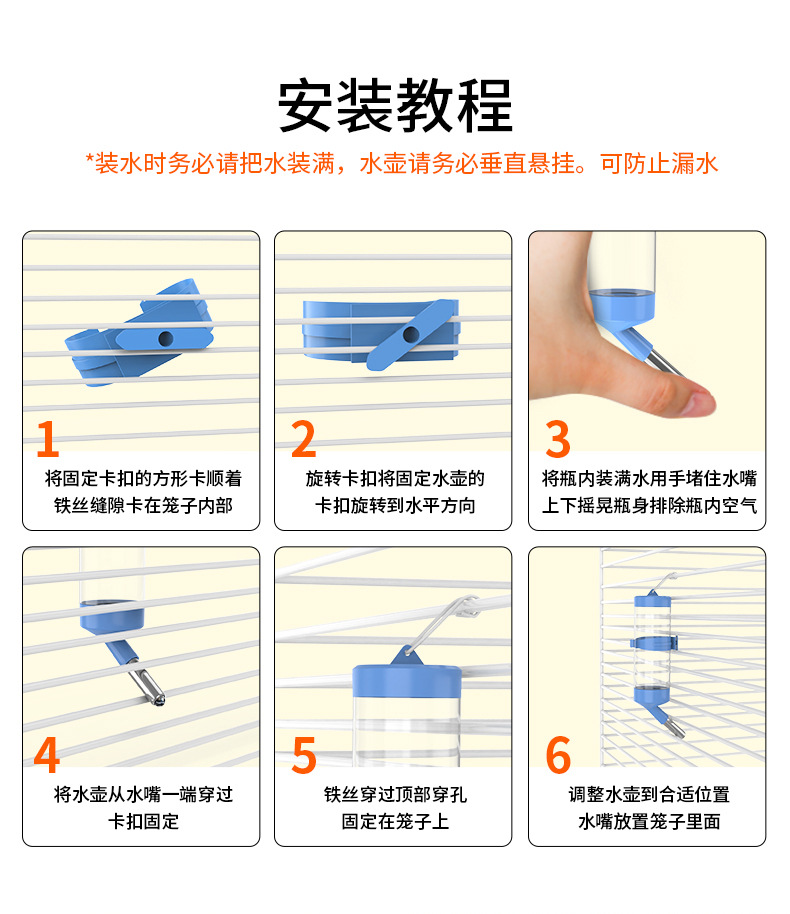 安装教程

*装水时务必请把水装满，水壶请务必垂直悬挂。可防止漏水

1
将固定卡扣的方形卡顺着铁丝缝隙卡在笼子内部

2
旋转卡扣将固定水壶的卡扣旋转到水平方向

3
将瓶内装满水用手堵住水嘴上下摇晃瓶身排除瓶内空气

4
将水壶从水嘴一端穿过卡扣固定

5
铁丝穿过顶部穿孔固定在笼子上

6
调整水壶到合适位置水嘴放置笼子里面