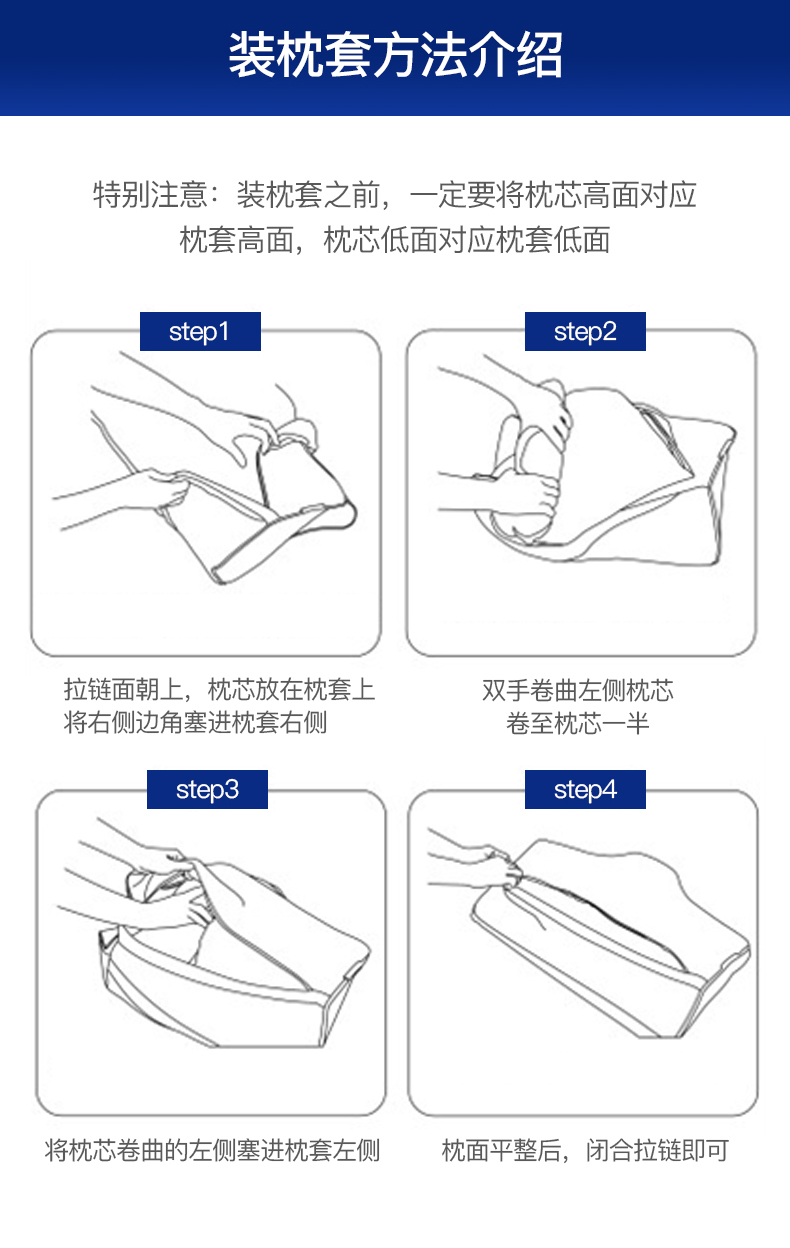 装枕套方法介绍

特别注意：装枕套之前，一定要将枕芯高面对应枕套高面，枕芯低面对应枕套低面

step1

拉链面朝上，枕芯放在枕套上
将右侧边角塞进枕套右侧

step2

双手卷曲左侧枕芯
卷至枕芯一半

step3

将枕芯卷曲的左侧塞进枕套左侧

step4

枕面平整后，闭合拉链即可