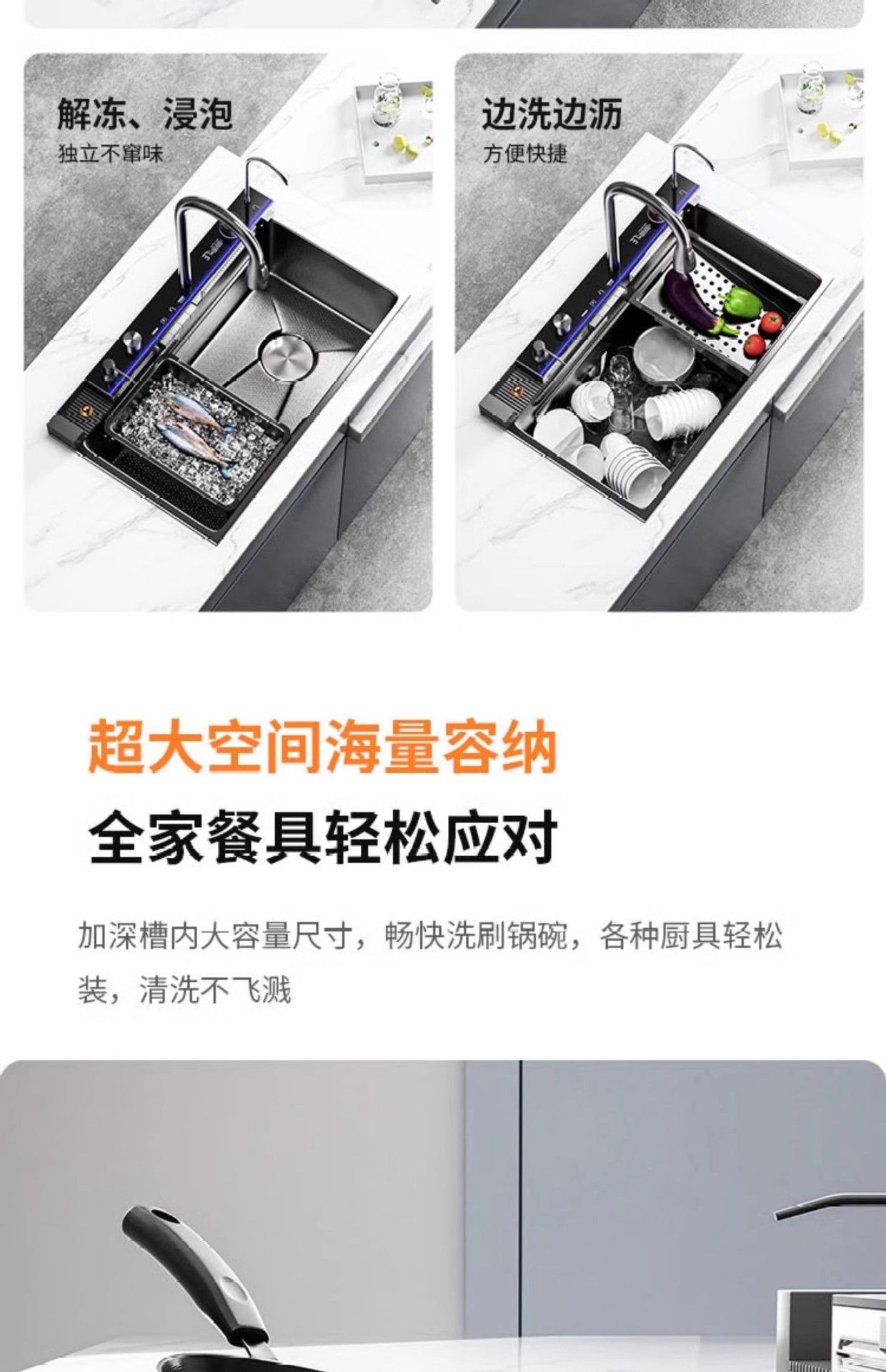 解冻、浸泡
独立不窜味

边洗边沥
方便快捷

超大空间海量容纳
全家餐具轻松应对

加深槽内大容量尺寸，畅快洗刷锅碗，各种厨具轻松装，清洗不飞溅