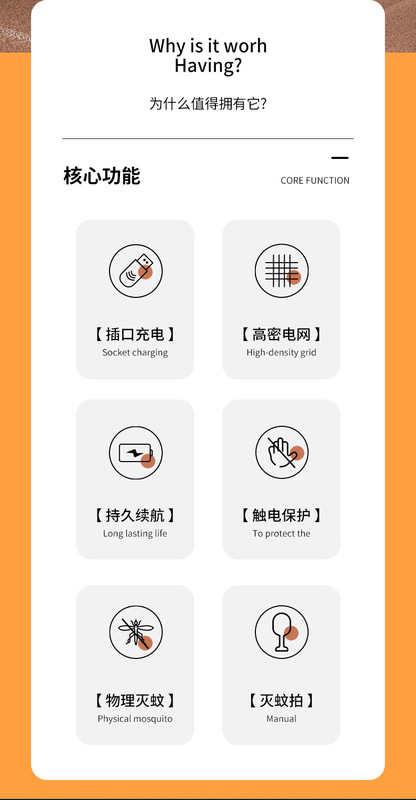 Why is it worh Having?

为什么值得拥有它?

核心功能

CORE FUNCTION

【插口充电】
Socket charging

【高密电网】
High-density grid

【持久续航】
Long lasting life

【触电保护】
To protect the

【物理灭蚊】
Physical mosquito

【灭蚊拍】
Manual