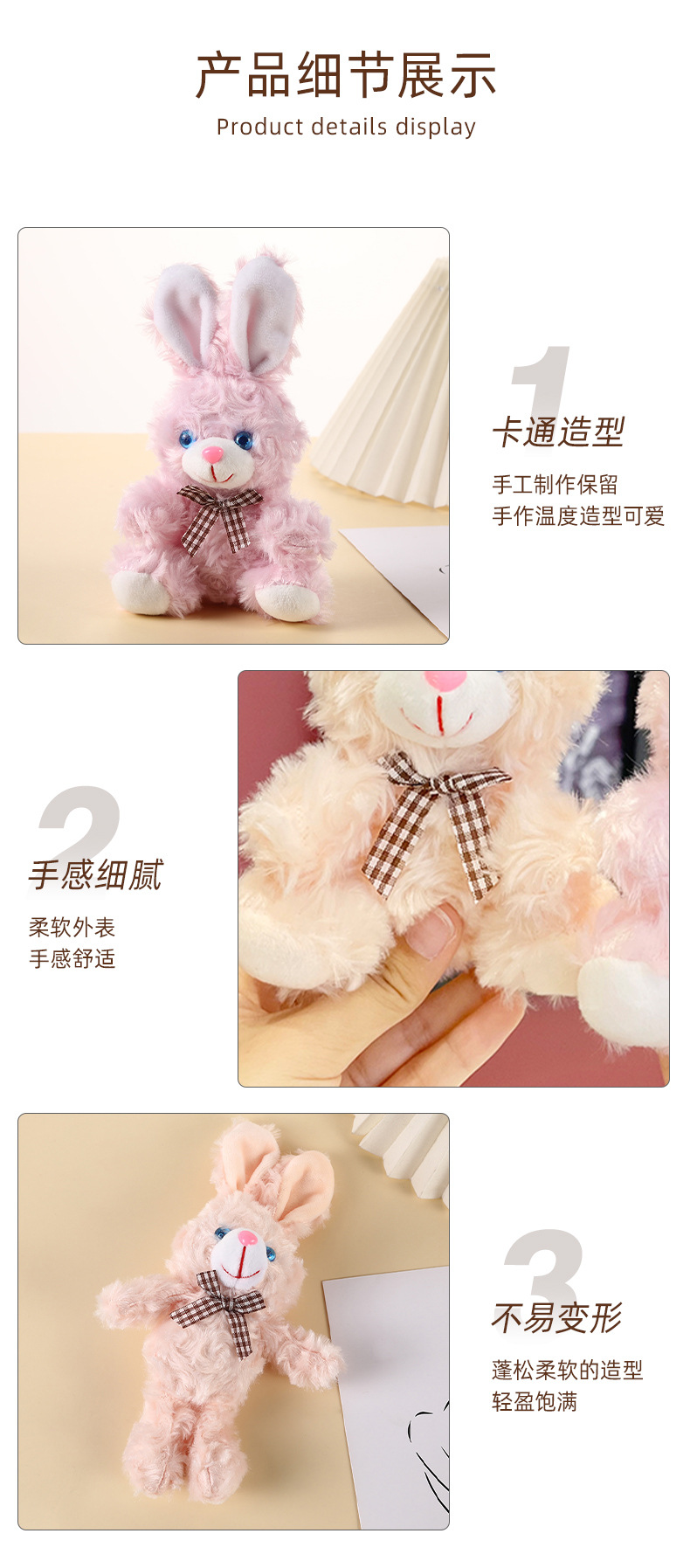 产品细节展示
Product details display

1
卡通造型
手工制作保留
手作温度造型可爱

2
手感细腻
柔软外表
手感舒适

3
不易变形
蓬松柔软的造型
轻盈饱满