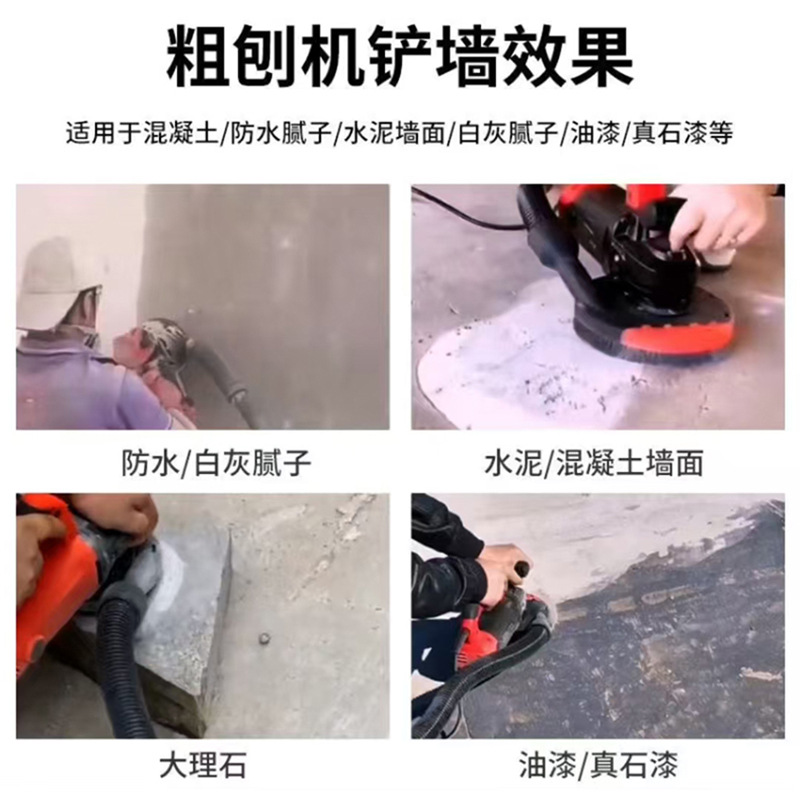 粗刨机铲墙效果

适用于混凝土/防水腻子/水泥墙面/白灰腻子/油漆/真石漆等

防水/白灰腻子

水泥/混凝土墙面

大理石

油漆/真石漆