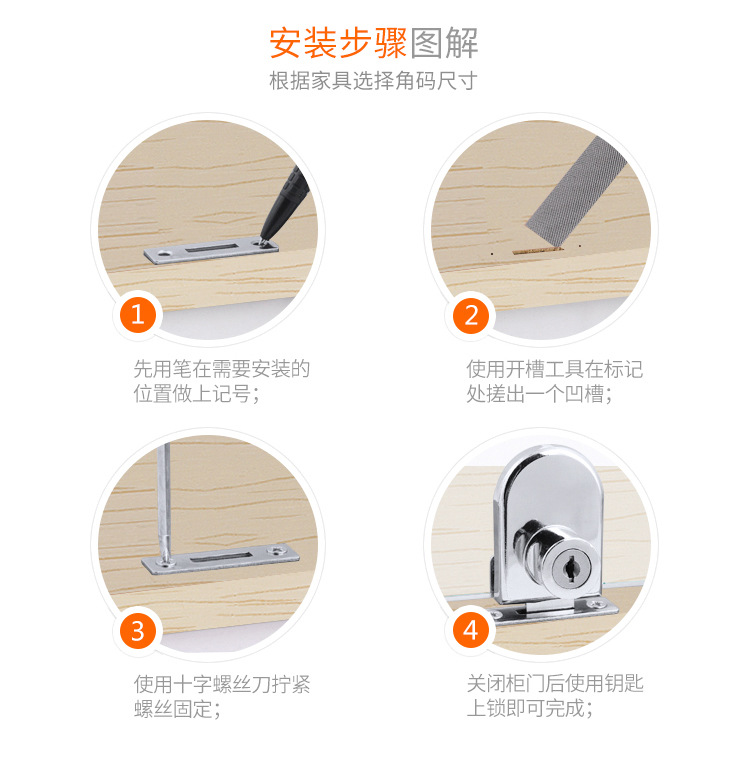 安装步骤图解
根据家具选择角码尺寸

1
先用笔在需要安装的位置做上记号；

2
使用开槽工具在标记处搓出一个凹槽；

3
使用十字螺丝刀拧紧螺丝固定；

4
关闭柜门后使用钥匙上锁即可完成；