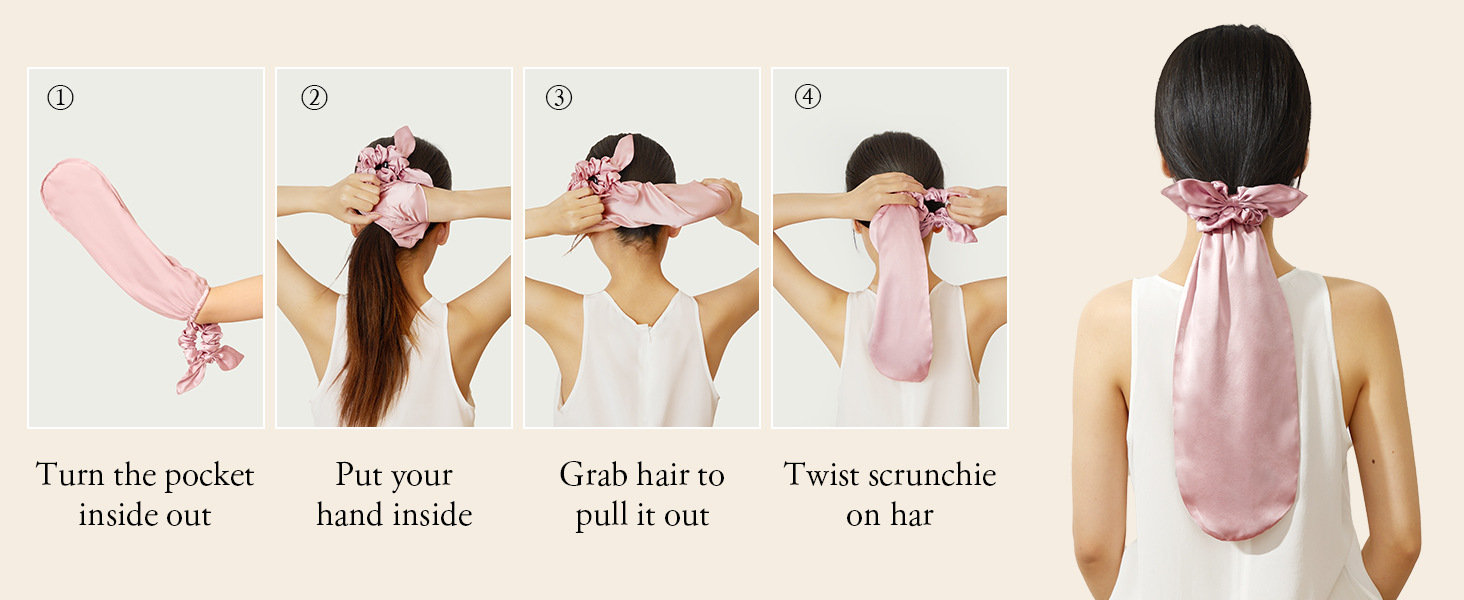 ①

Turn the pocket inside out

②

Put your hand inside

③

Grab hair to pull it out

④

Twist scrunchie on har