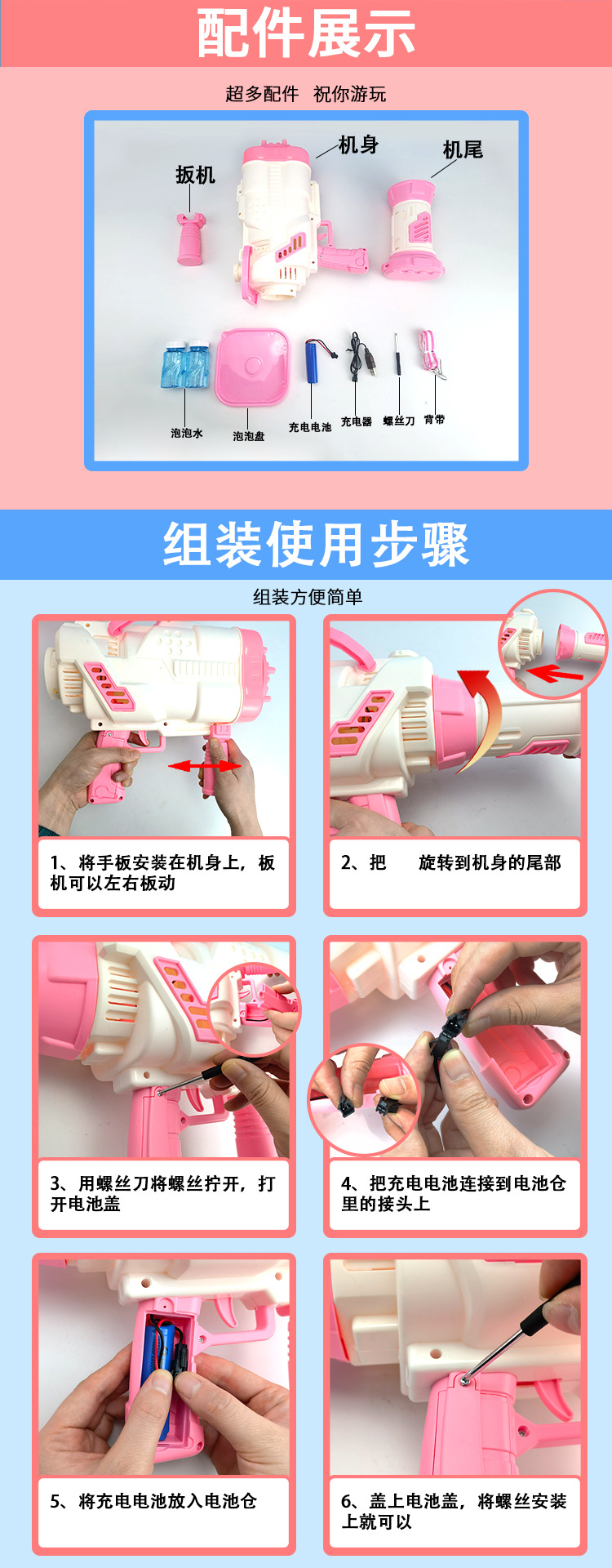 配件展示

超多配件 祝你游玩

扳机

机身

机尾

泡泡水

泡泡盘

充电电池

充电器

螺丝刀

背带

组装使用步骤

组装方便简单

1、将手板安装在机身上，板机可以左右板动

2、把 旋转到机身的尾部

3、用螺丝刀将螺丝拧开，打开电池盖

4、把充电电池连接到电池仓里的接头上

5、将充电电池放入电池仓

6、盖上电池盖，将螺丝安装上就可以