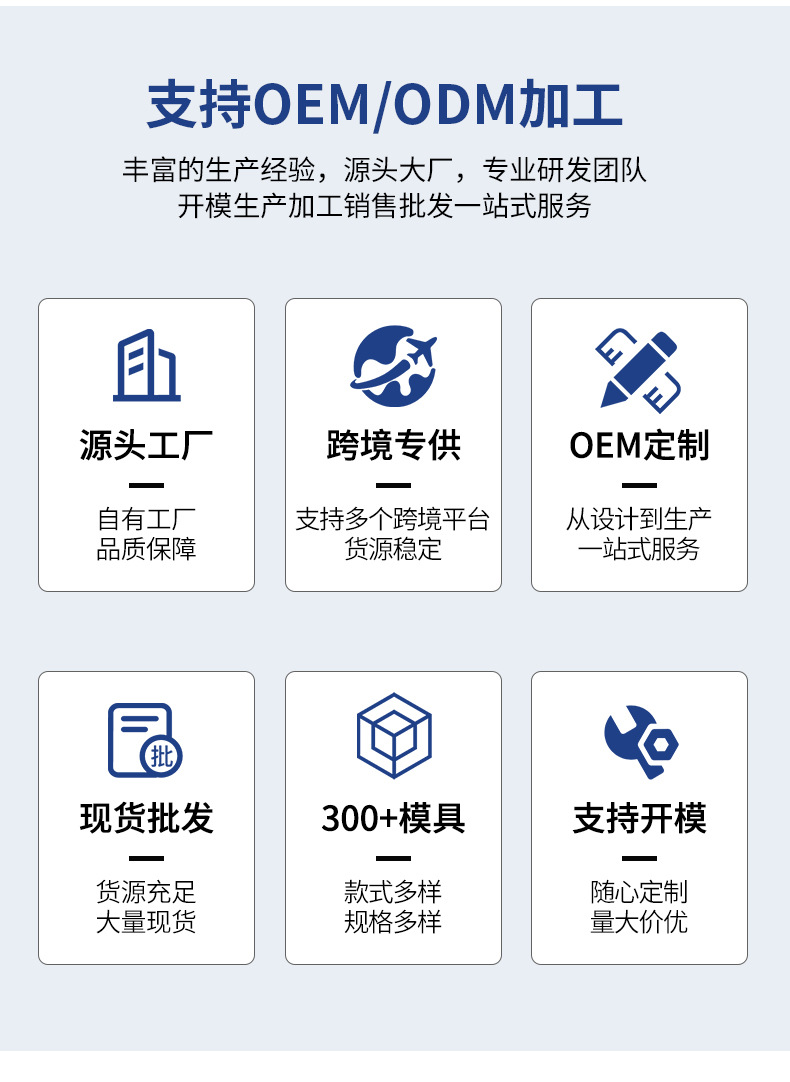 支持OEM/ODM加工

丰富的生产经验，源头大厂，专业研发团队
开模生产加工销售批发一站式服务

源头工厂

自有工厂
品质保障

跨境专供

支持多个跨境平台
货源稳定

OEM定制

从设计到生产
一站式服务

批

现货批发

货源充足
大量现货

300+模具

款式多样
规格多样

支持开模

随心定制
量大价优