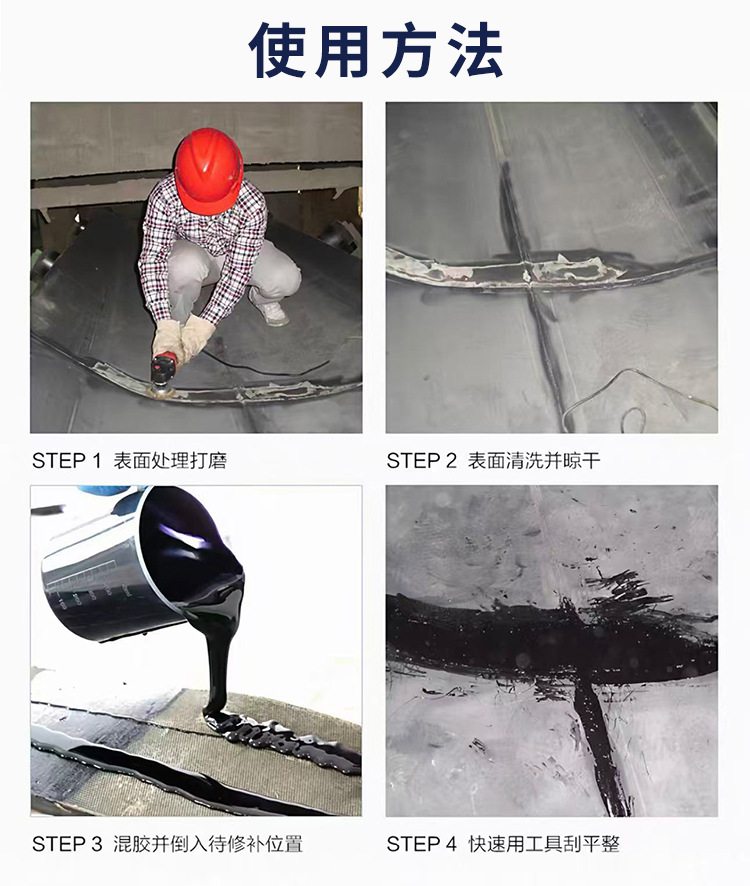 使用方法

STEP 1 表面处理打磨

STEP 2 表面清洗并晾干

STEP 3 混胶并倒入待修补位置

STEP 4 快速用工具刮平整