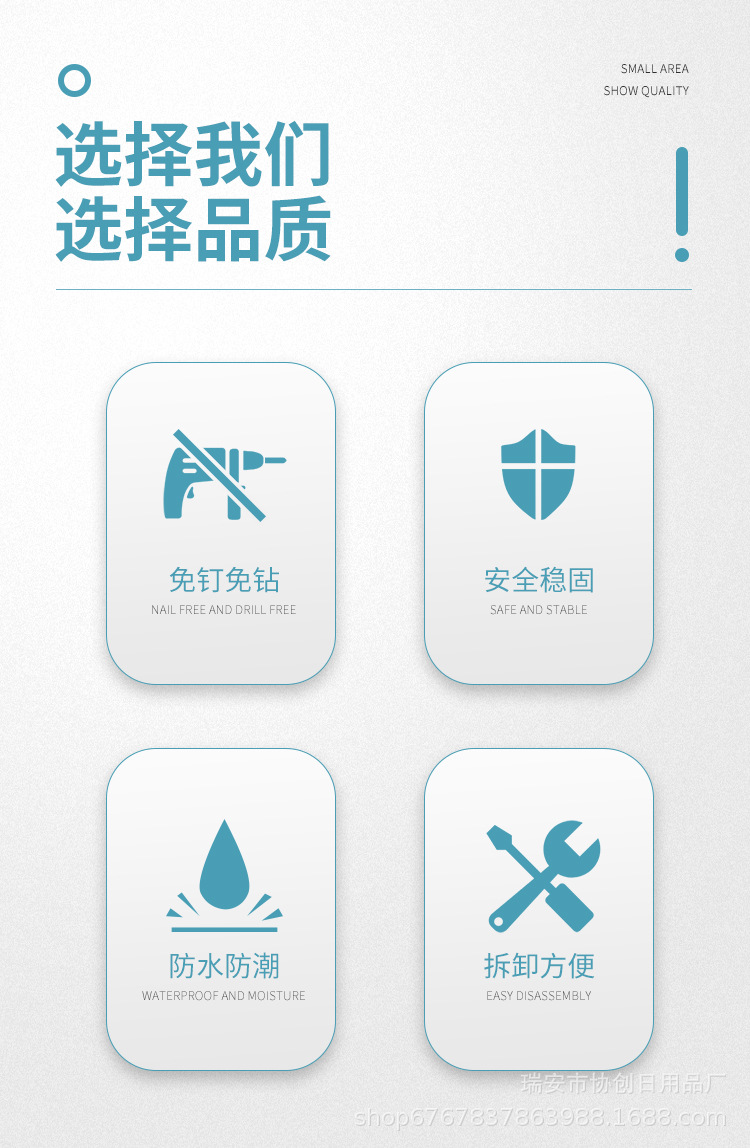 SMALL AREA
SHOW QUALITY

选择我们
选择品质

免钉免钻
NAIL FREE AND DRILL FREE

安全稳固
SAFE AND STABLE

防水防潮
WATERPROOF AND MOISTURE

拆卸方便
EASY DISASSEMBLY

瑞安市协创日用品厂
shop6767837863988.1688.com