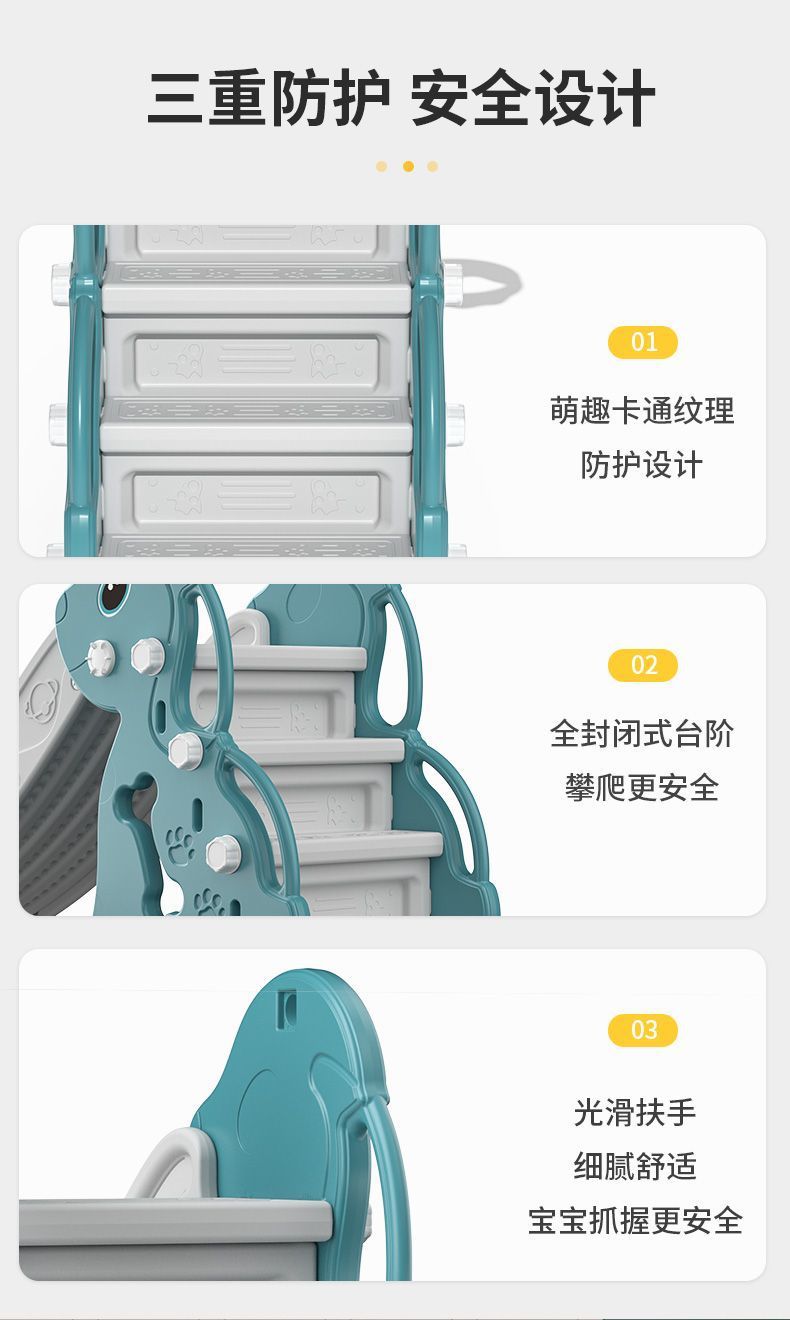 三重防护 安全设计

01
萌趣卡通纹理
防护设计

02
全封闭式台阶
攀爬更安全

03
光滑扶手
细腻舒适
宝宝抓握更安全