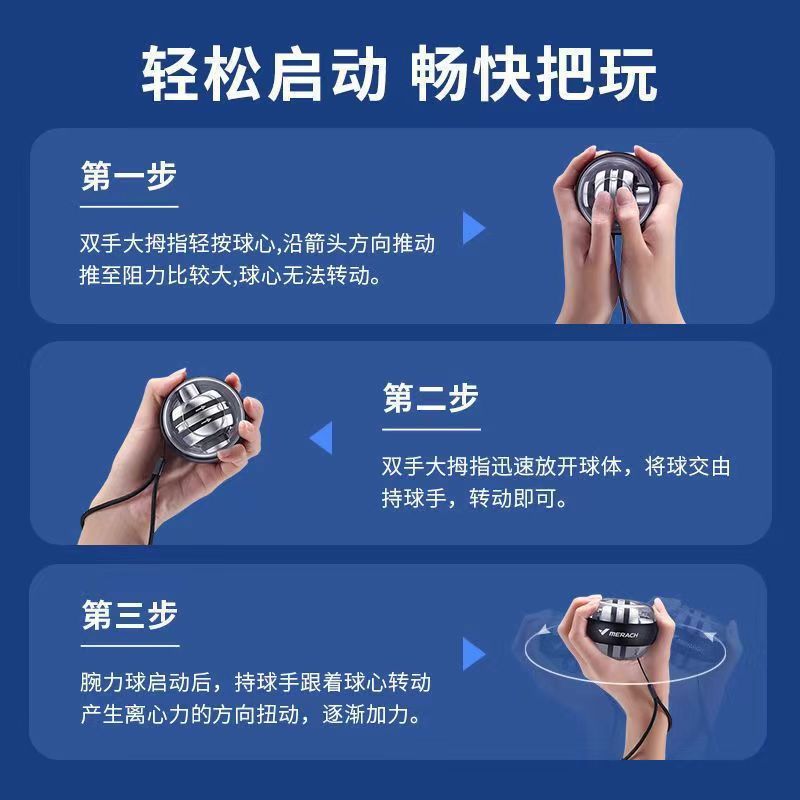 轻松启动 畅快把玩

第一步

双手大拇指轻按球心,沿箭头方向推动推至阻力比较大,球心无法转动。

第二步

双手大拇指迅速放开球体，将球交由持球手，转动即可。

第三步

腕力球启动后，持球手跟着球心转动产生离心力的方向扭动，逐渐加力。

MERACH